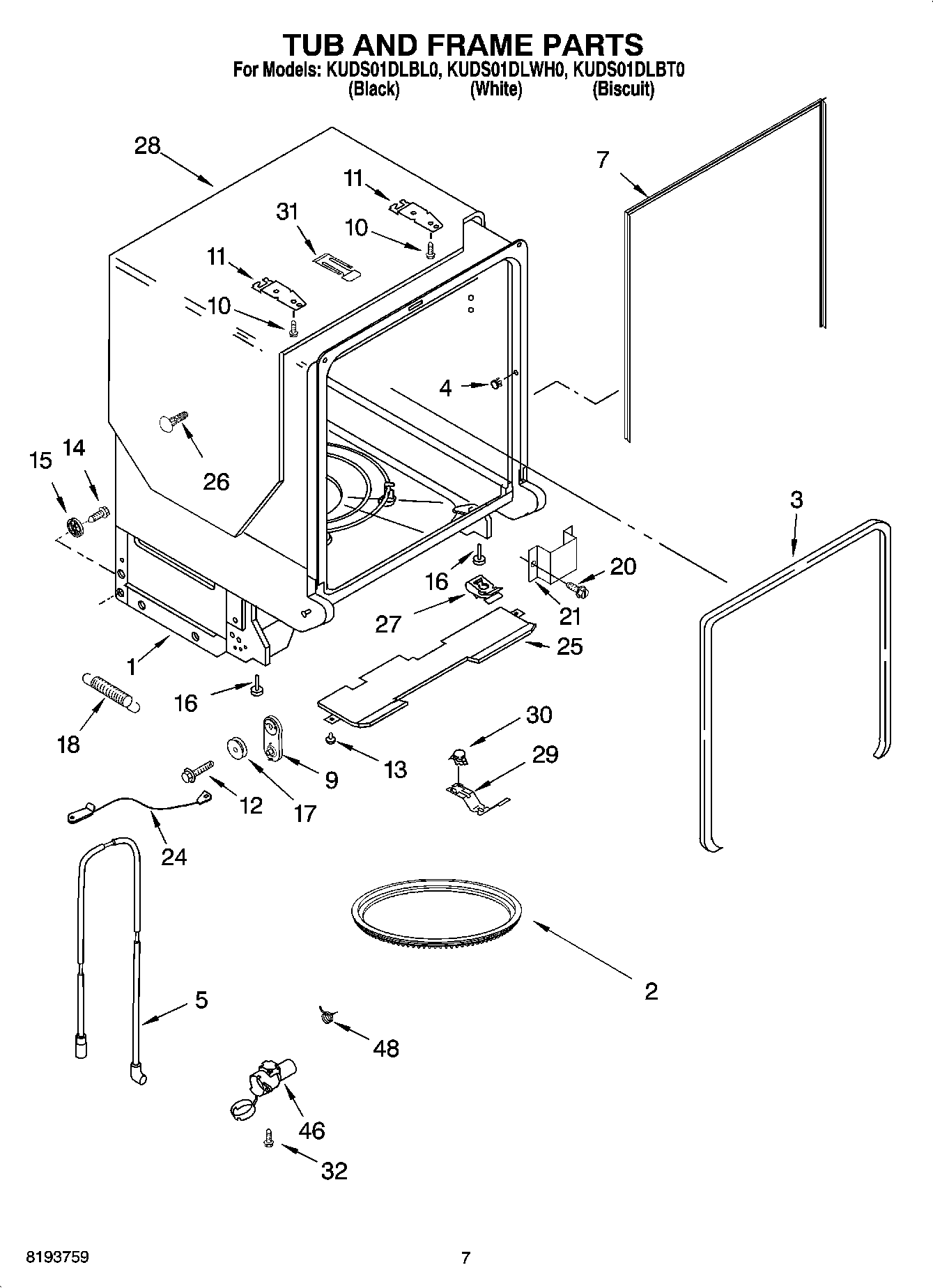 TUB AND FRAME PARTS
For Models: KUDS01DLBL0, KUDS01DLWH0, KUDS01DLBT0
(Black) (White) (Biscuit)

28
7
11
31
10
11
10
4
26
15
14
3
16
20
21
27
25
1
16
18
30
29
13
9
17
12
24
5
2
48
46
32

8193759
7