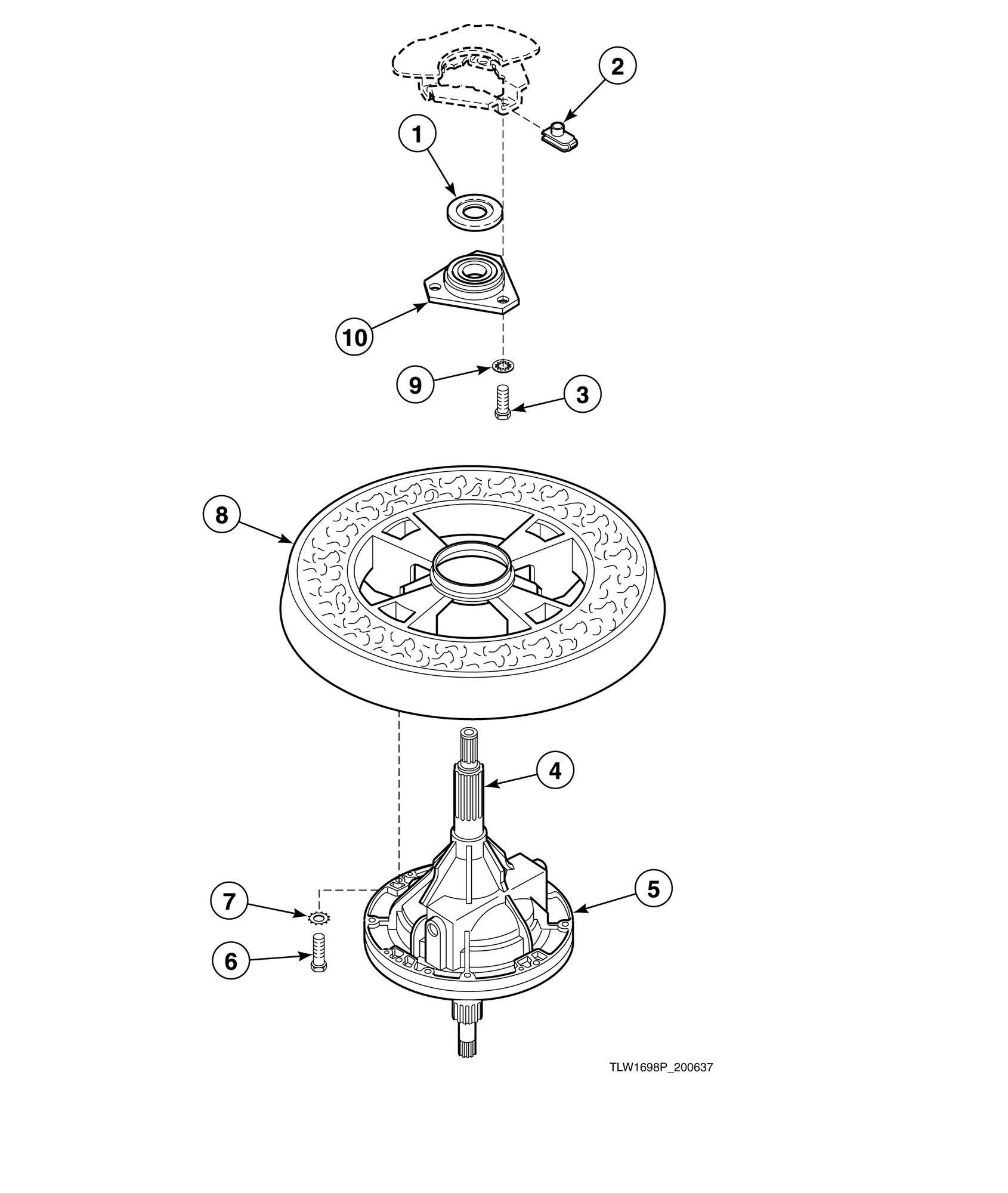 2
1
10
9
3
8
4
5
7
6
TLW1698P_200637