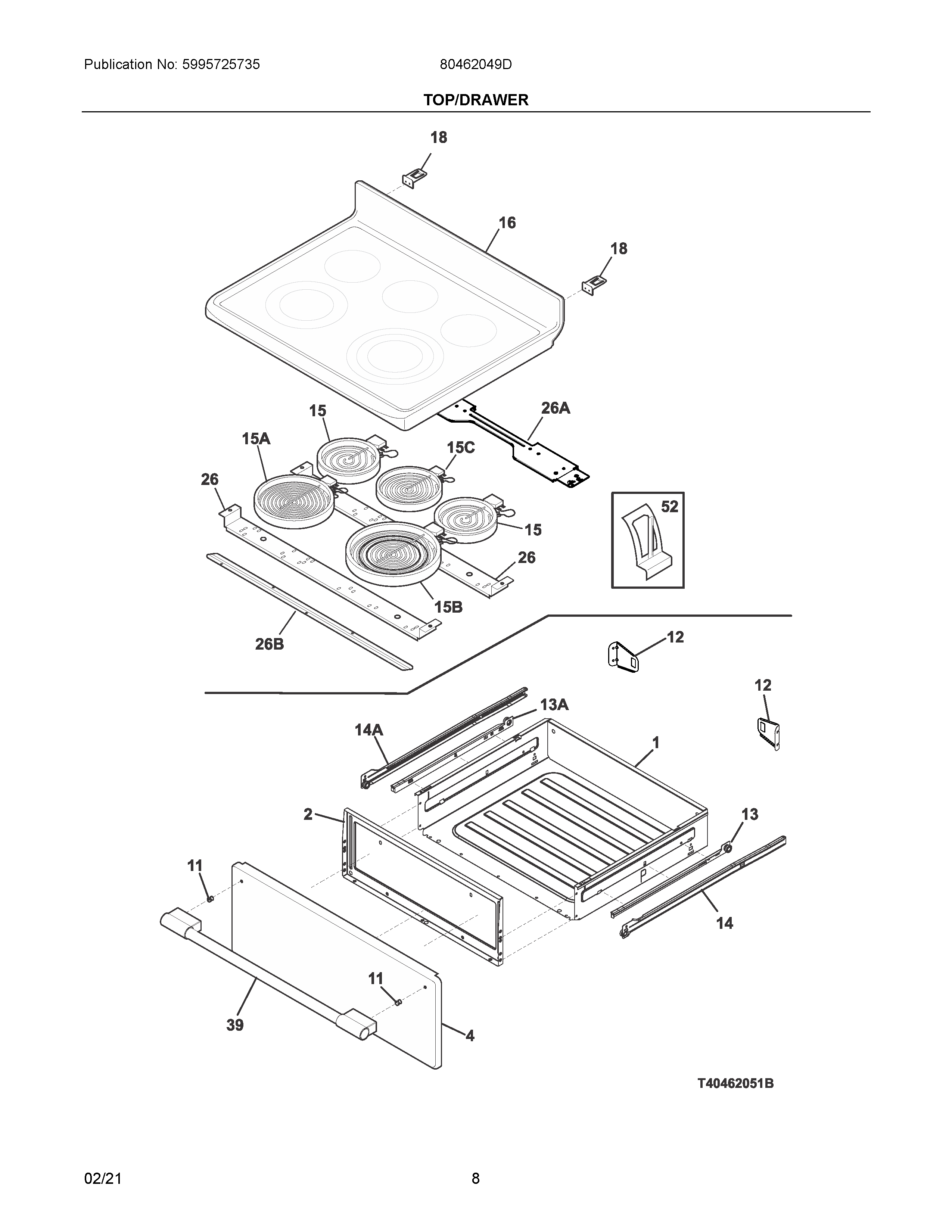 Publication No: 5995725735

80462049D

TOP/DRAWER

18

16

18

15

26A

15A

15C

26

52

15

26

15B

26B

12

12

13A

14A

1

2

13

11

14

11

39

4

T40462051B

02/21

8