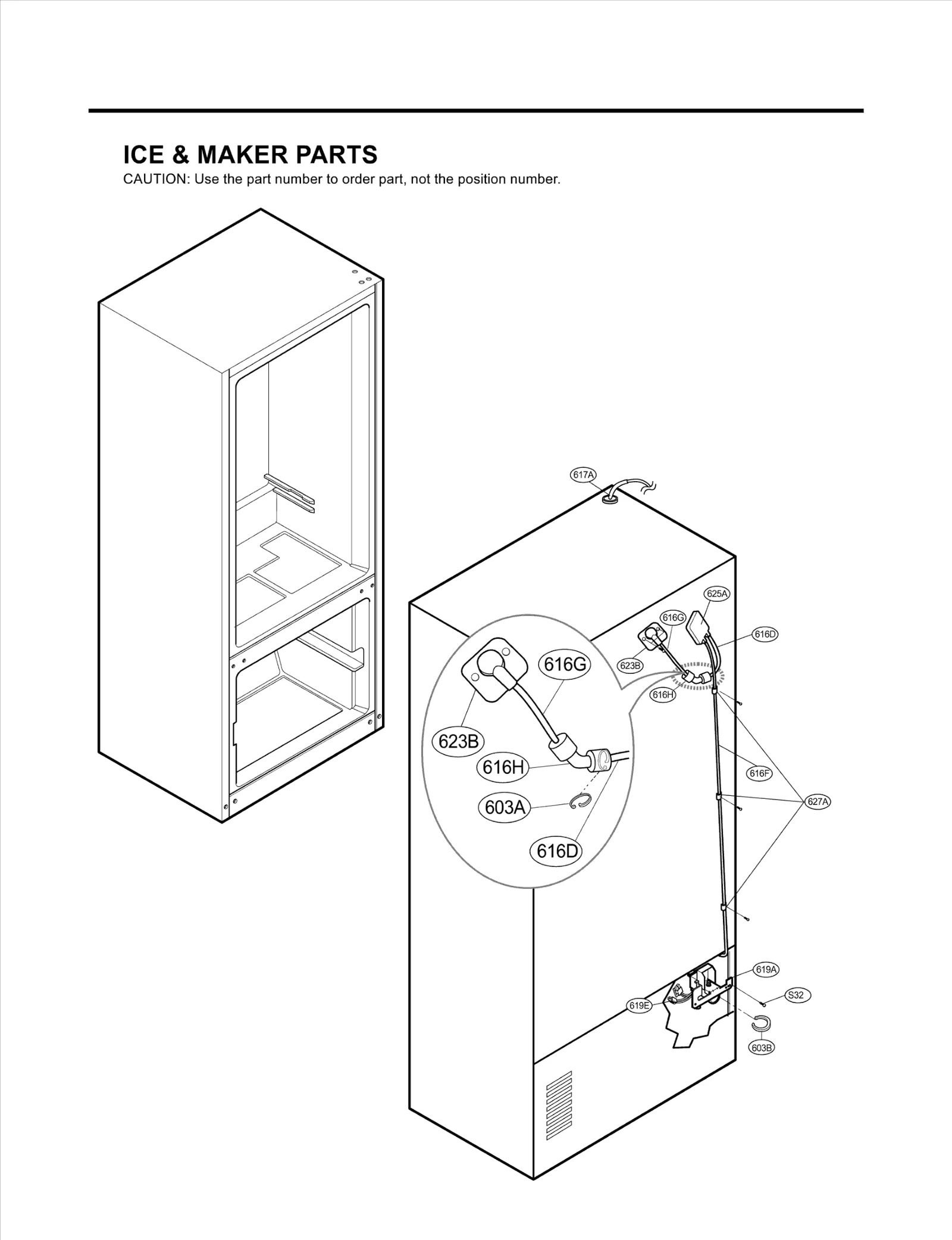 ICE & MAKER PARTS
CAUTION: Use the part number to order part, not the position number.

617A
625A
616G
616D
623B
616H
616G
623B
616H
603A
616D
616F
627A
619A
S32
619E
603B