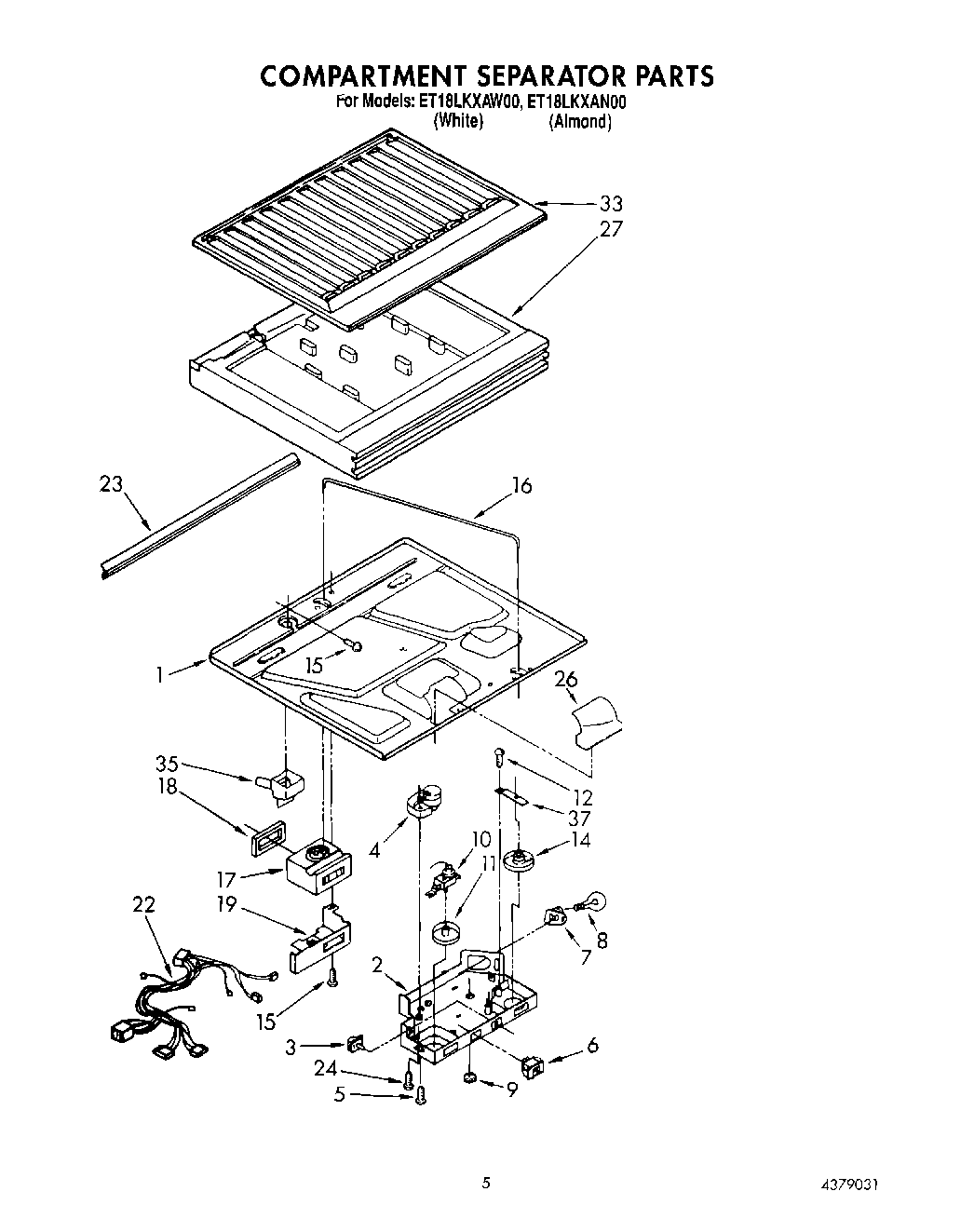 COMPARTMENT SEPARATOR PARTS
For Models: ET18LKXAW00, ET18LKXAN00
(White) (Almond)

33
27
23
16
1
15
26
35
18
12
37
4
10
14
17
11
22
19
8
7
2
15
3
6
24
9
5

5

4379031