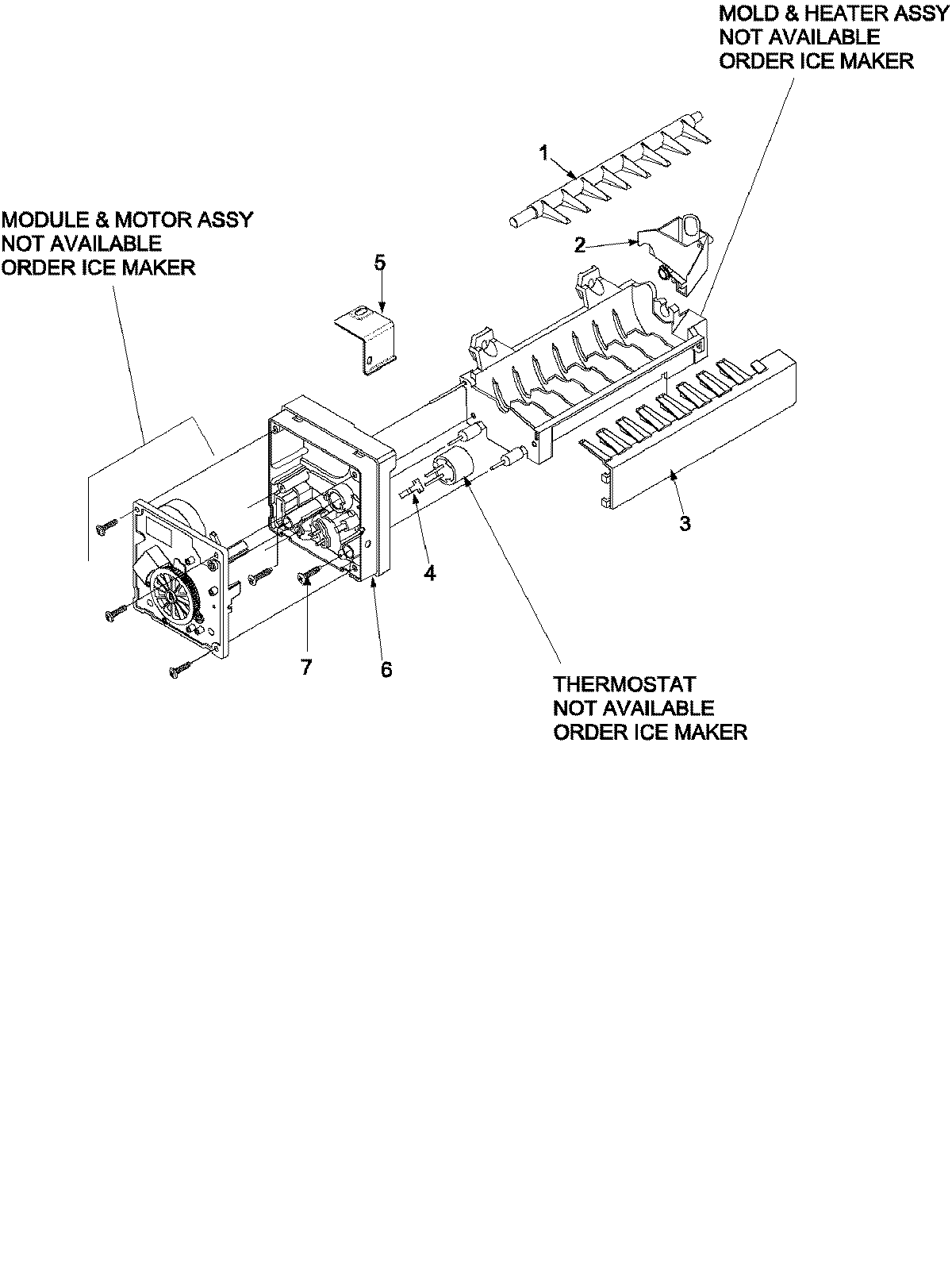 MOLD & HEATER ASSY
NOT AVAILABLE
ORDER ICE MAKER

1

2

MODULE & MOTOR ASSY
NOT AVAILABLE
ORDER ICE MAKER

5

3

4

7

6

THERMOSTAT
NOT AVAILABLE
ORDER ICE MAKER