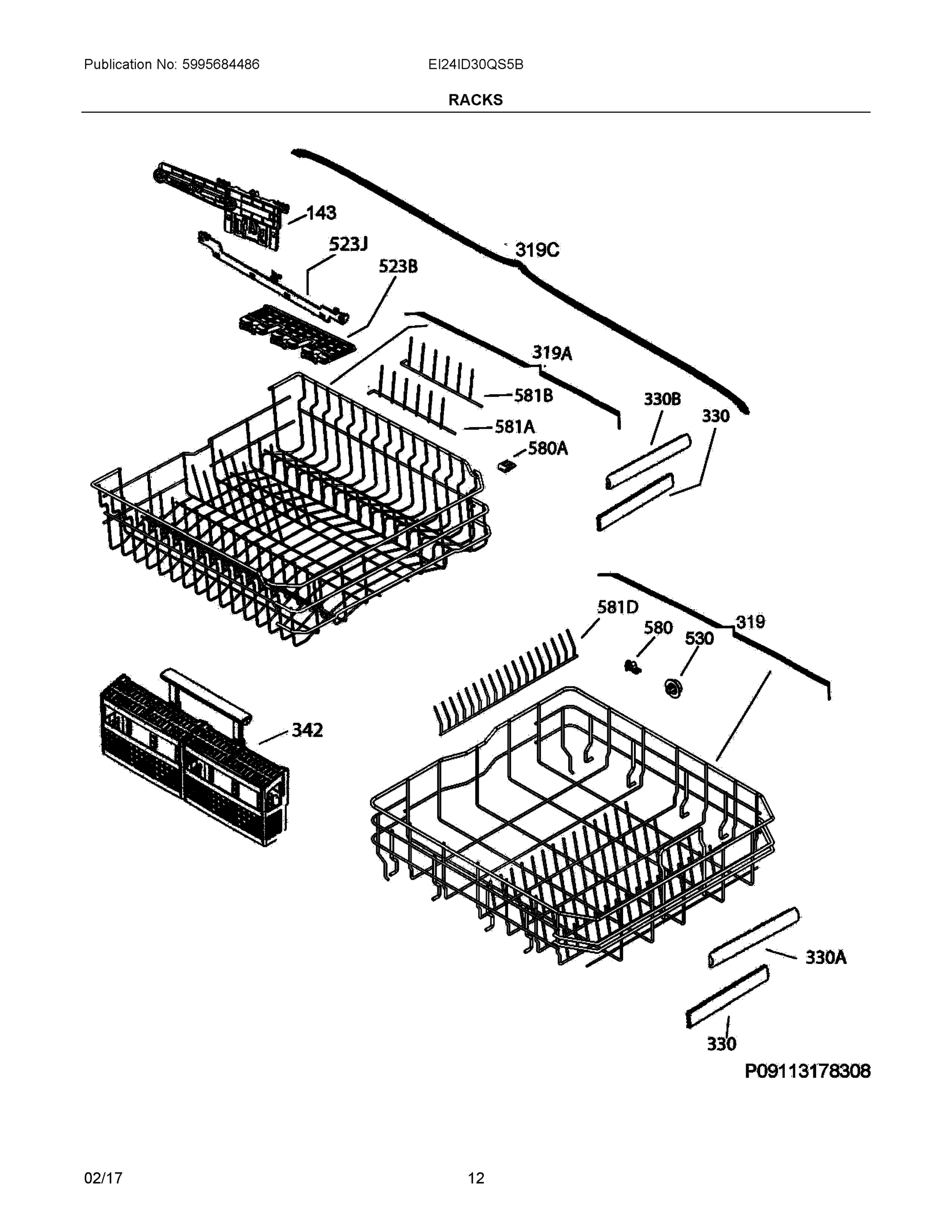 Publication No: 5995684486

EI24ID30QS5B

RACKS

143

523J

523B

319C

319A

581B

581A

580A

330B

330

581D

580

530

319

342

330A

330

P09113178308

02/17

12