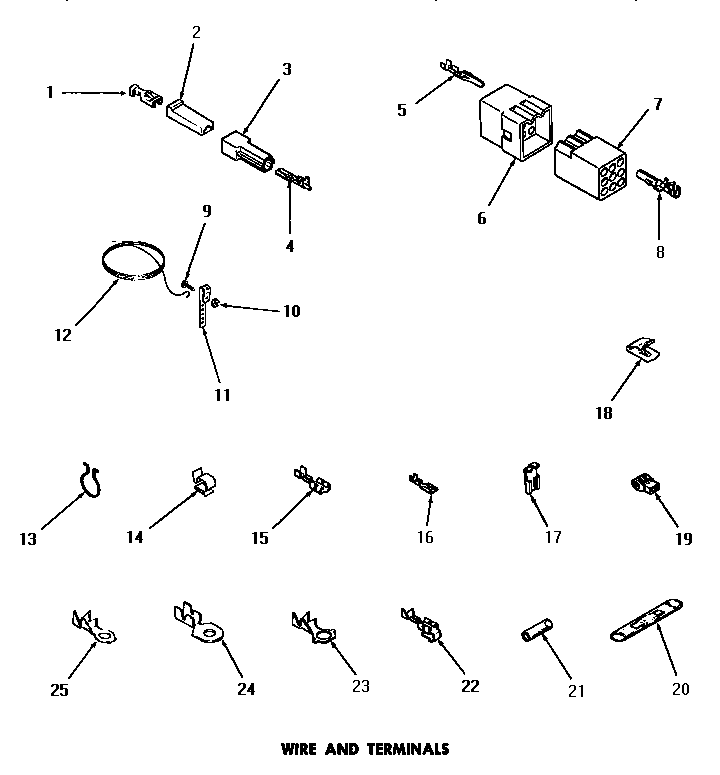 1
2
3
4
5
6
7
8
9
10
11
12
18
13
14
15
16
17
19
25
24
23
22
21
20

WIRE AND TERMINALS