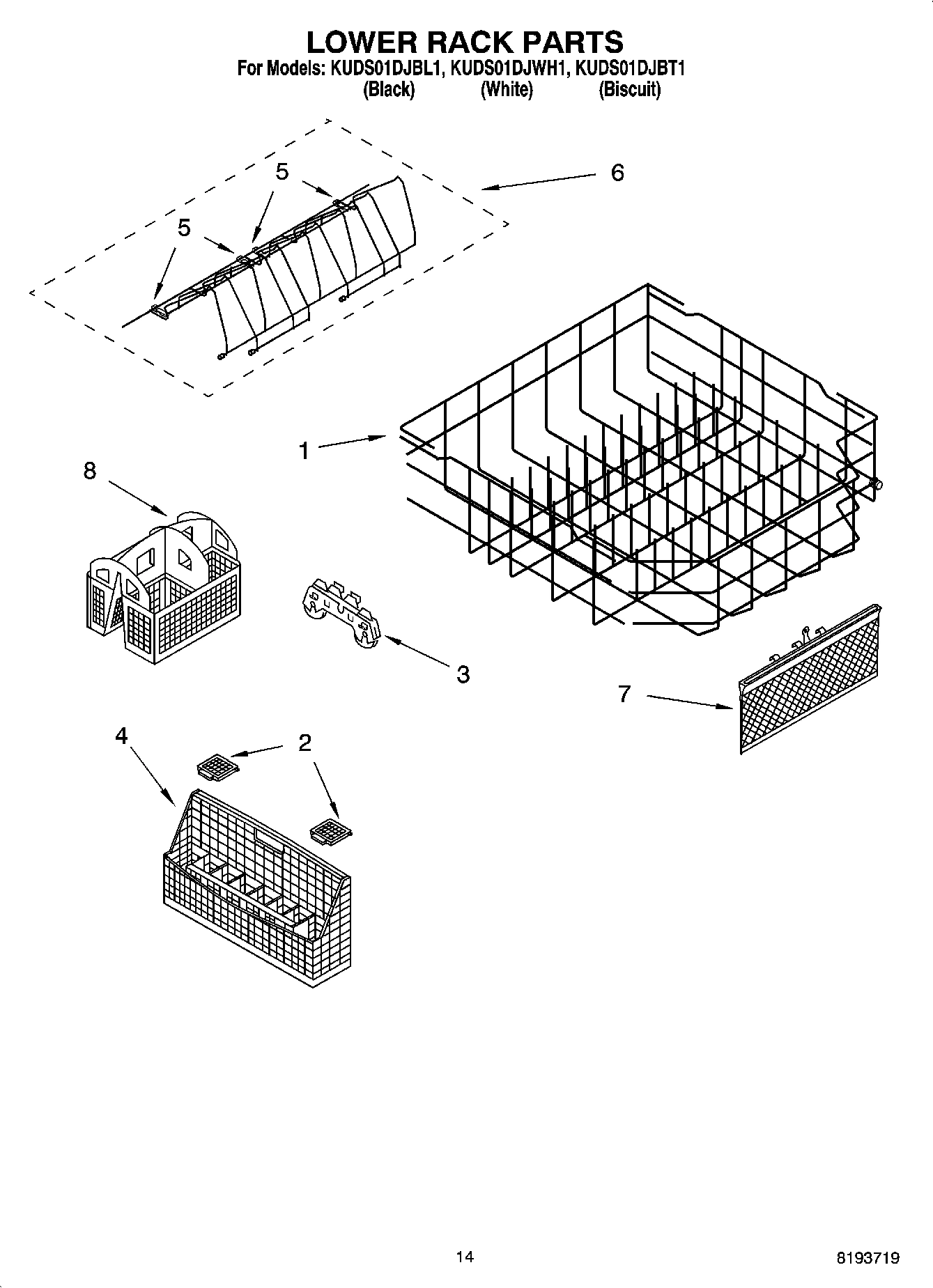 LOWER RACK PARTS
For Models: KUDS01DJBL1, KUDS01DJWH1, KUDS01DJBT1
(Black) (White) (Biscuit)

5
6
5
1
8
3
7
4
2

14
8193719