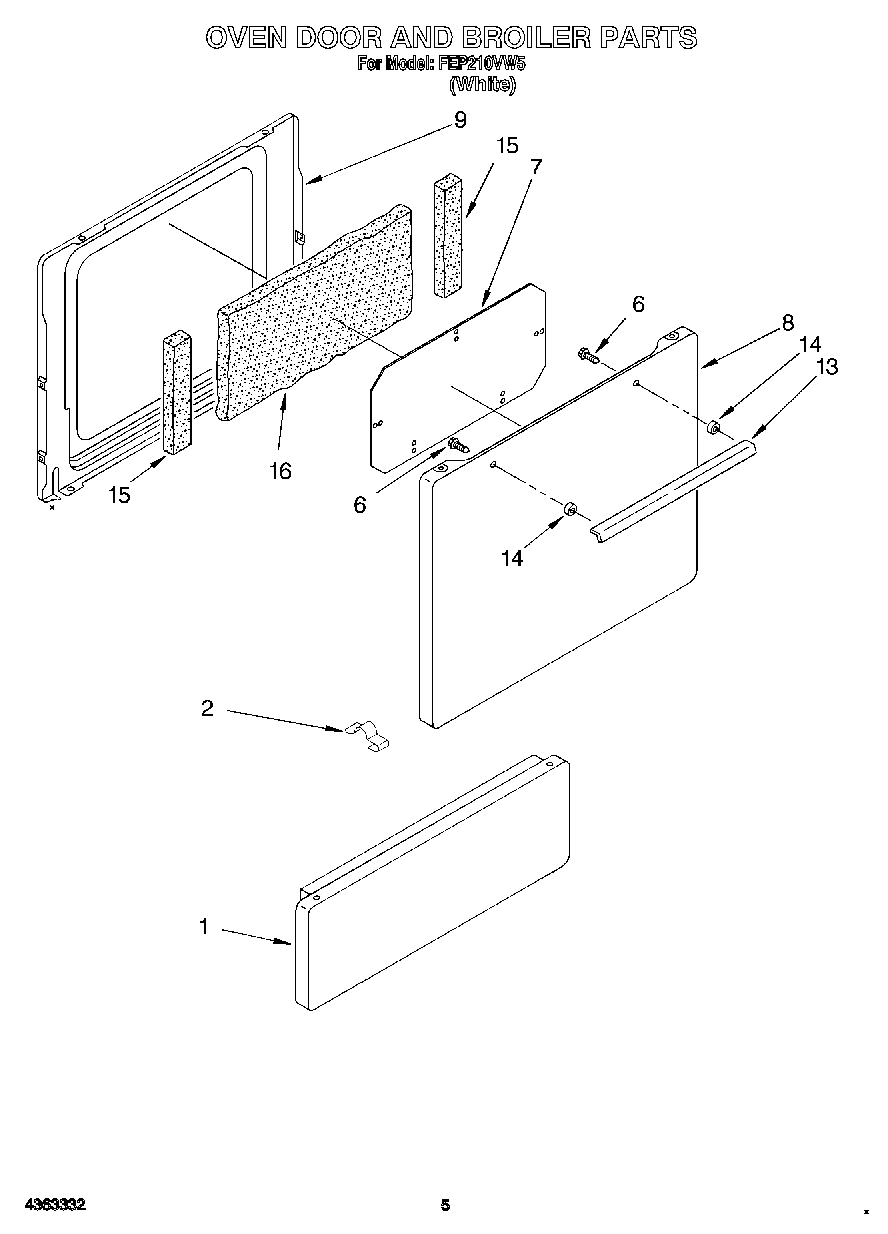 OVEN DOOR AND BROILER PARTS
For Model: FEP210VW5
(White)

9
15
7
6
8
14
13
15
16
6
14
2
1

4363332
5