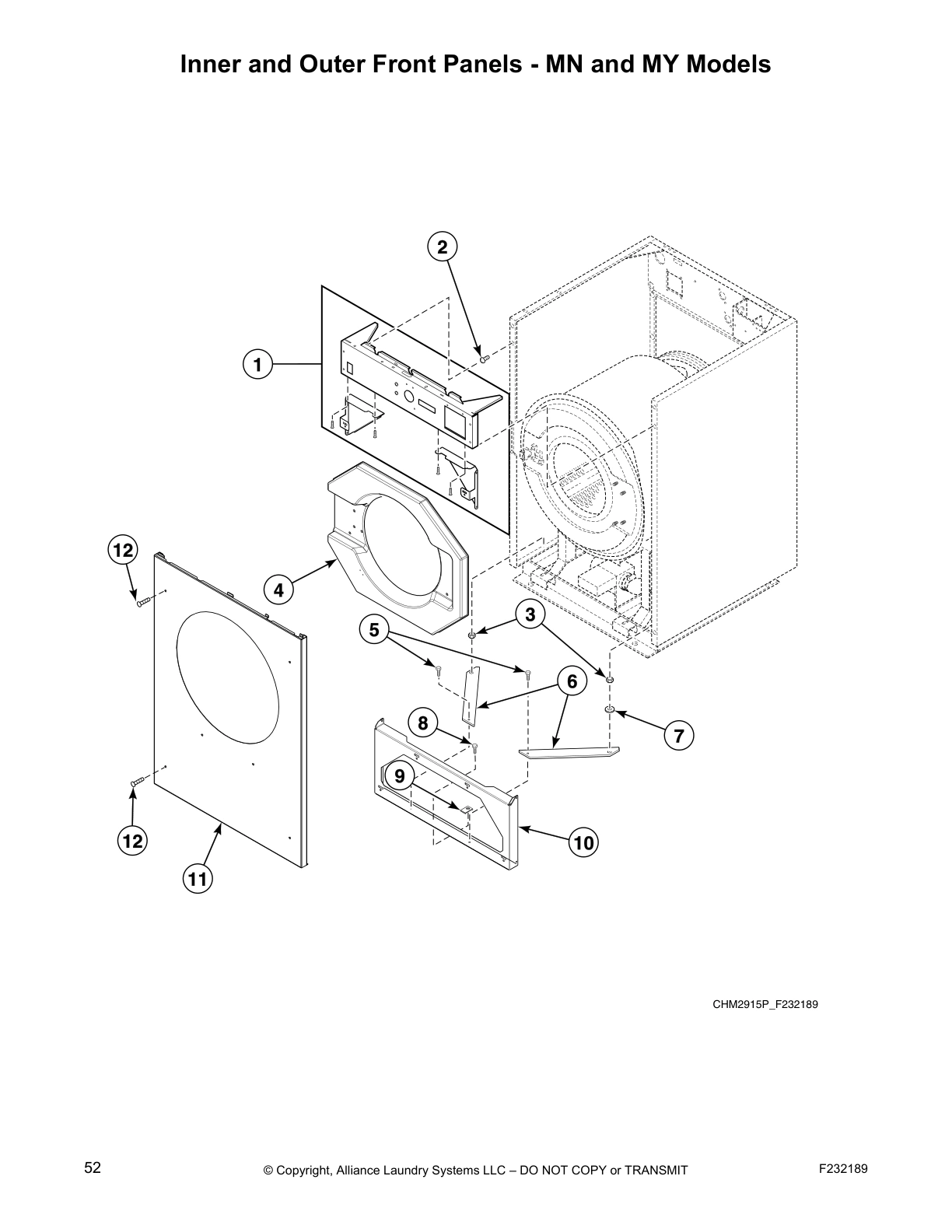 Inner and Outer Front Panels - MN and MY Models

2

1

12

4

3

5

6

8

7

9

12

10

11

CHM2915P_F232189

52

© Copyright, Alliance Laundry Systems LLC – DO NOT COPY or TRANSMIT

F232189