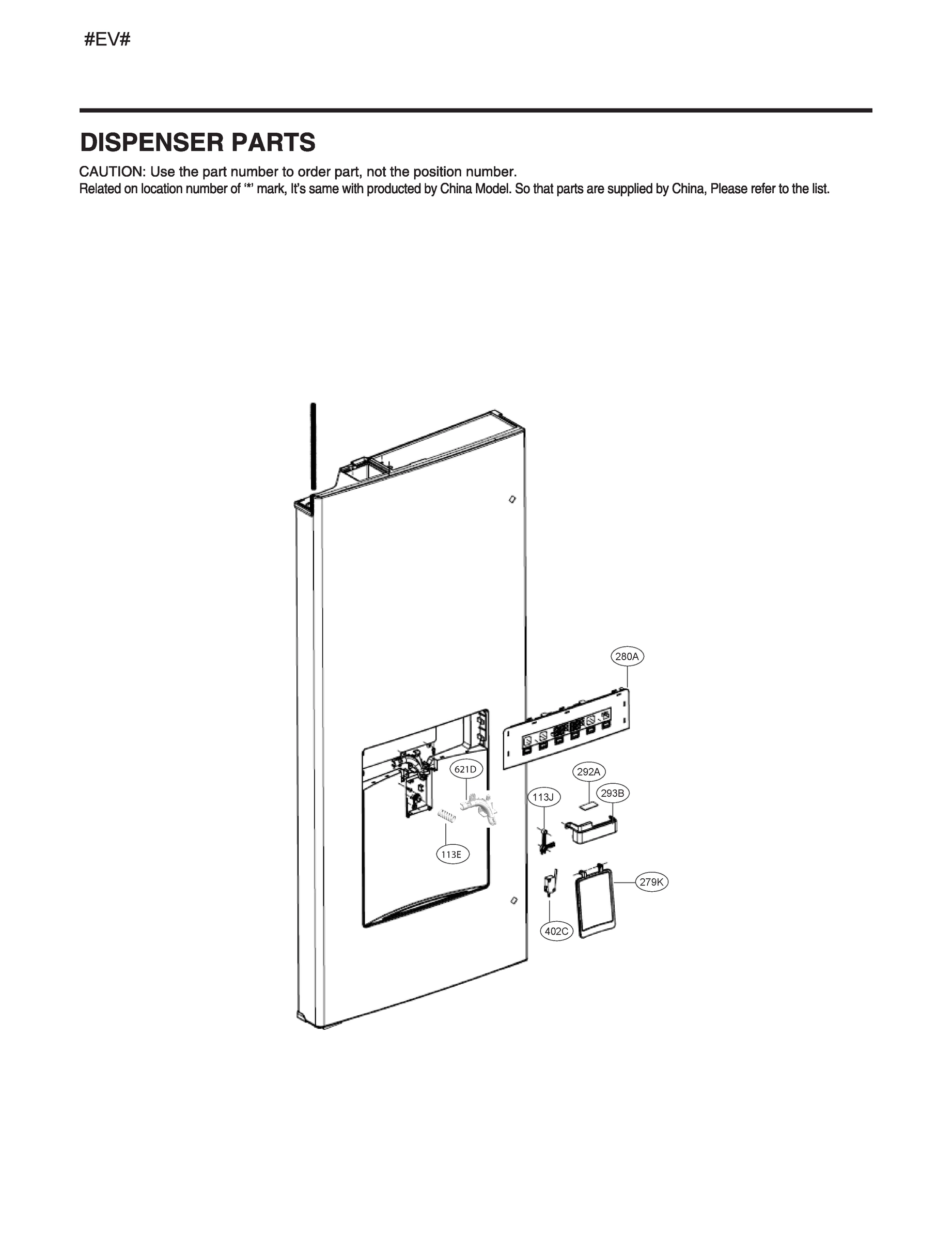 #EV#

DISPENSER PARTS

CAUTION: Use the part number to order part, not the position number.
Related on location number of '*' mark, It's same with producted by China Model. So that parts are supplied by China, Please refer to the list.

280A
621D
292A
293B
113J
113E
279K
402C