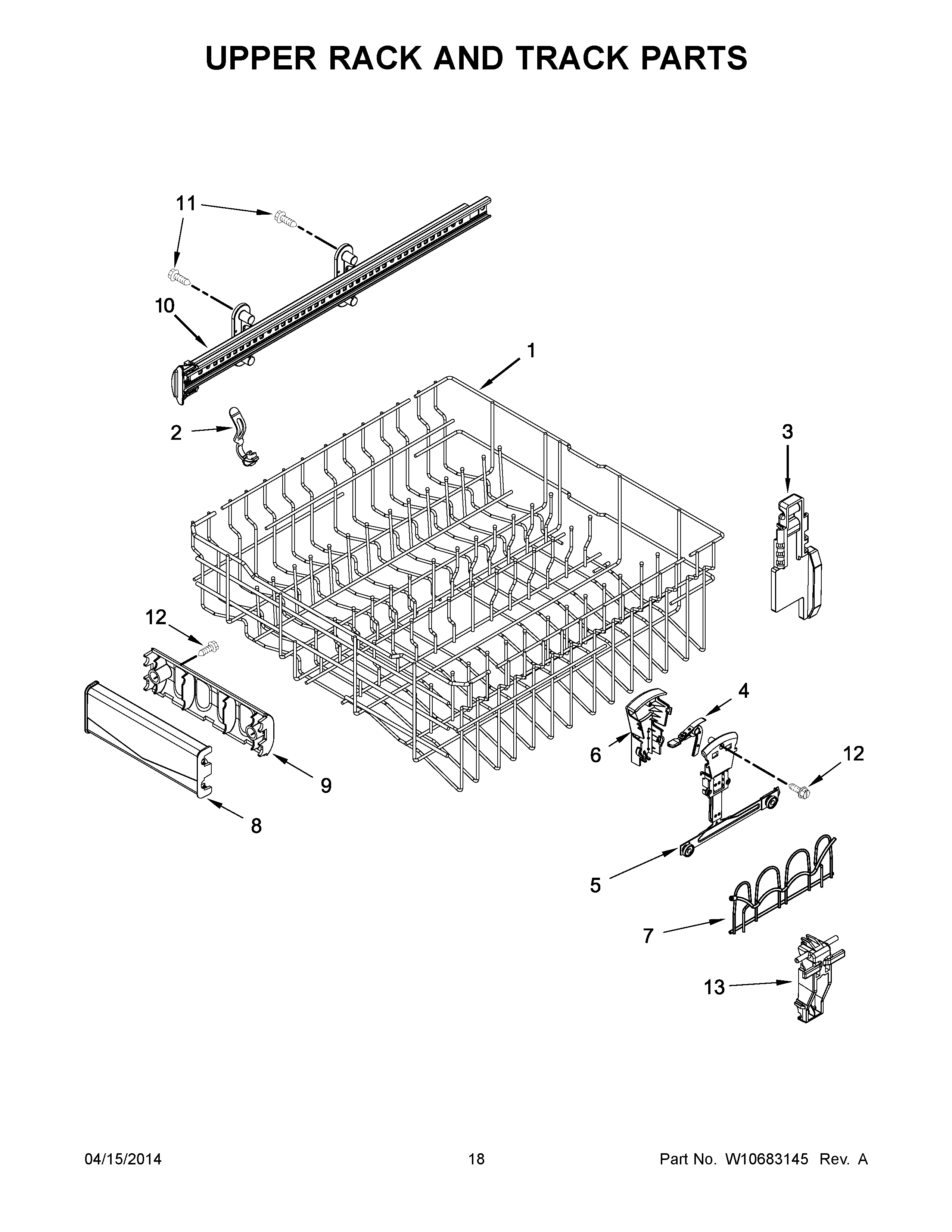 UPPER RACK AND TRACK PARTS

11

10

1

2

3

12

4

6

12

9

8

5

7

13

04/15/2014

18

Part No. W10683145 Rev. A