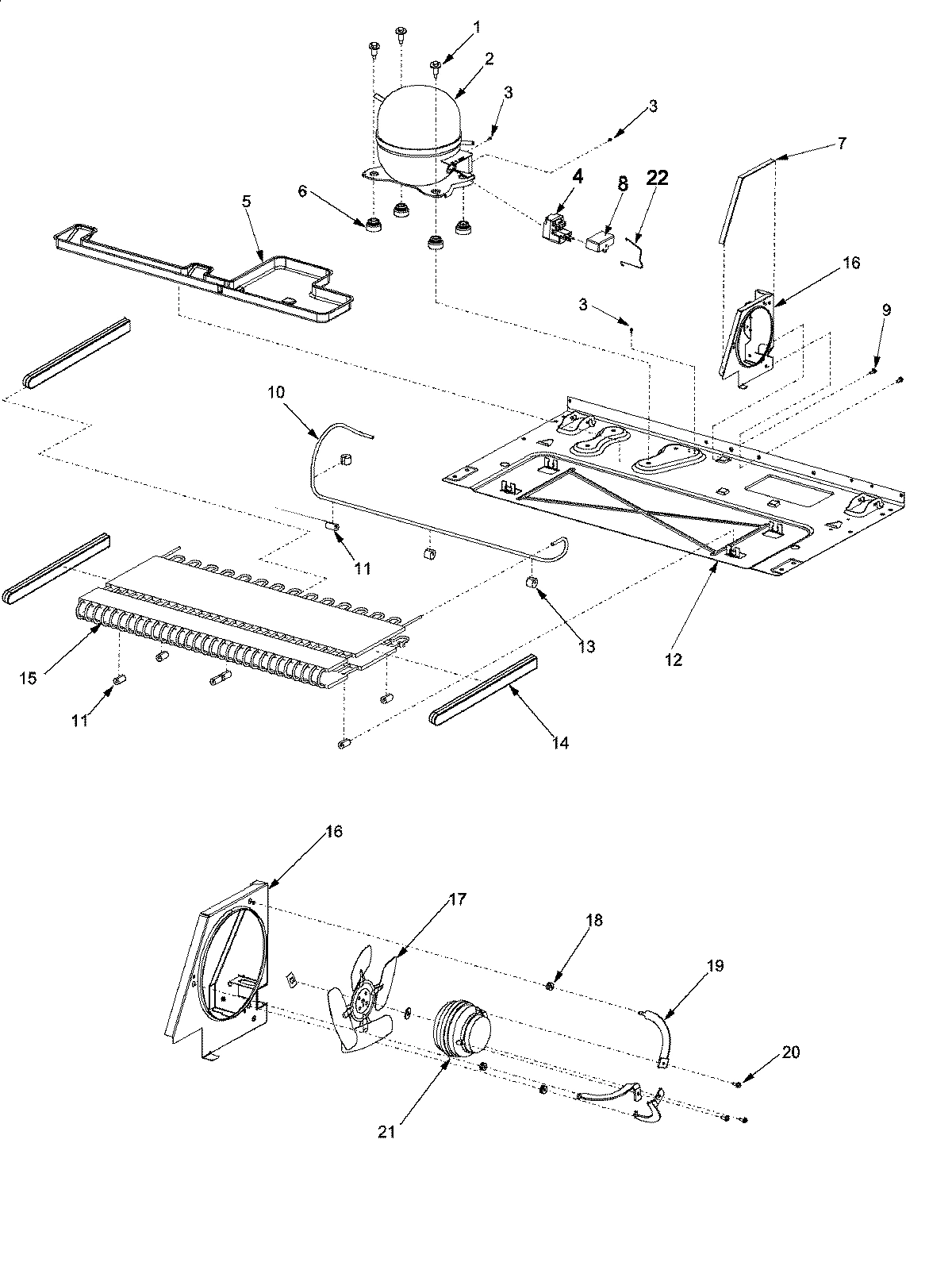 1
2
3
3
7
4
8
22
6
5
16
3
9
10
11
13
12
15
11
14
16
17
18
19
20
21