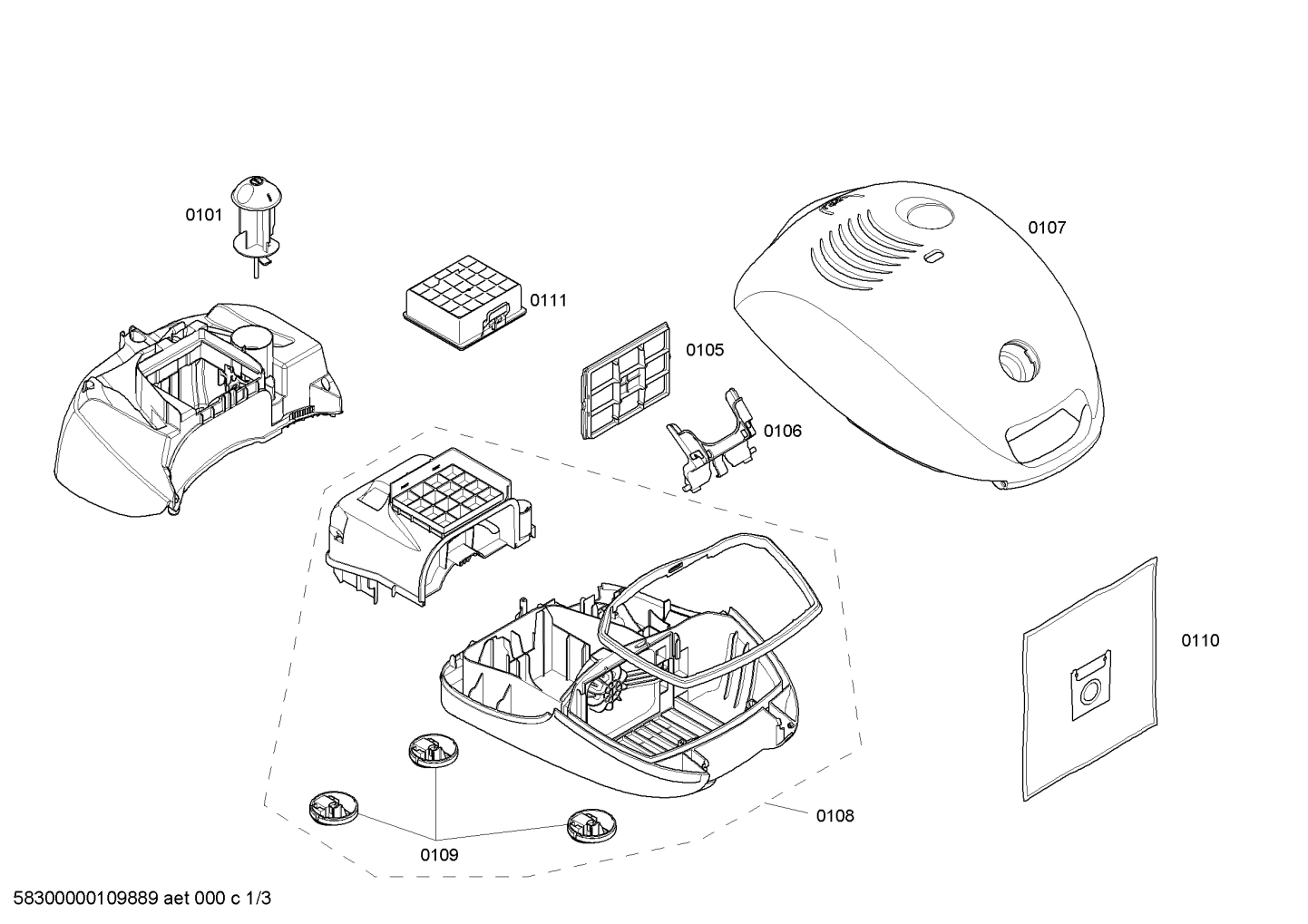 0101

0111

0107

0105

0106

0110

0108

0109

58300000109889 aet 000 c 1/3