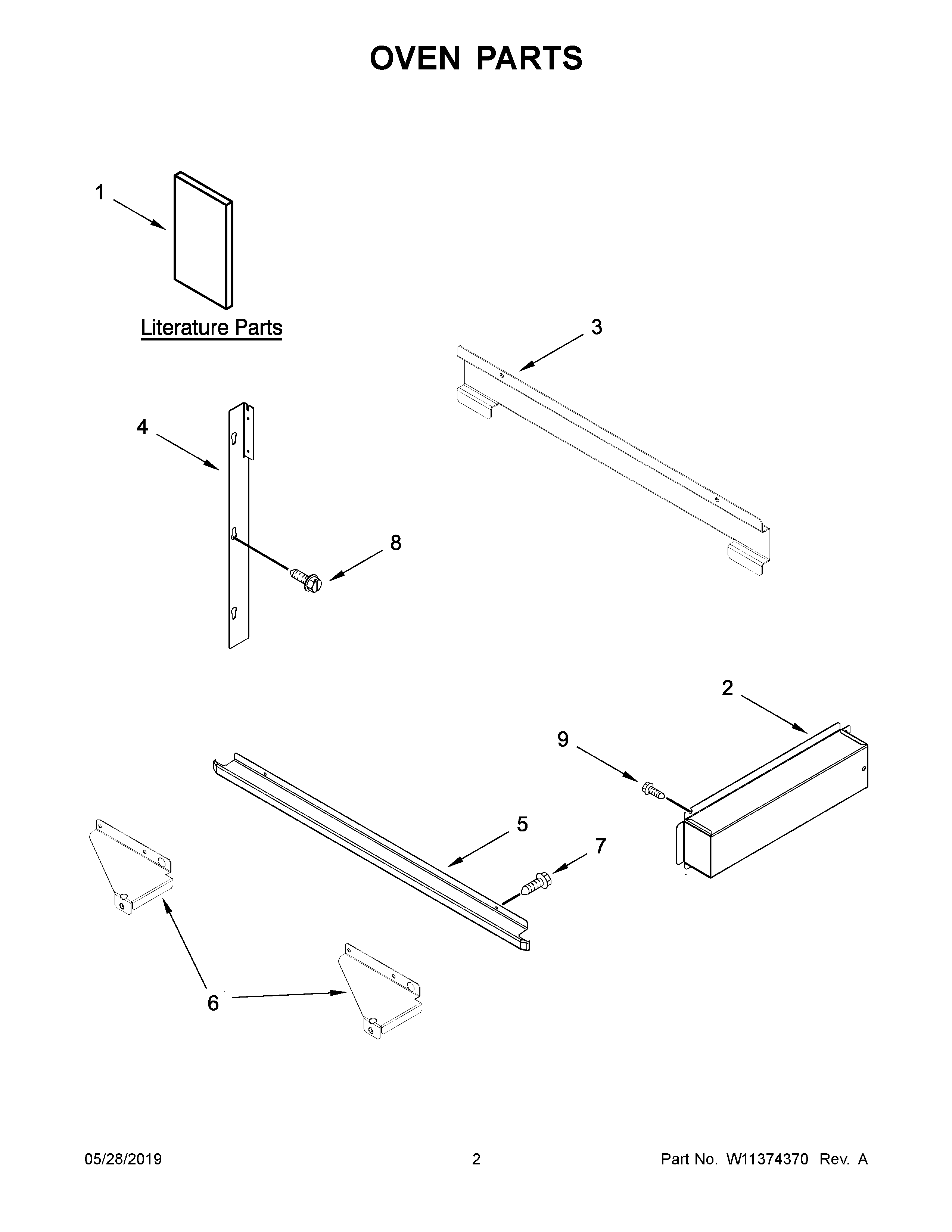 OVEN PARTS

1

Literature Parts

3

4

8

2

9

5

7

6

05/28/2019

2

Part No. W11374370 Rev. A