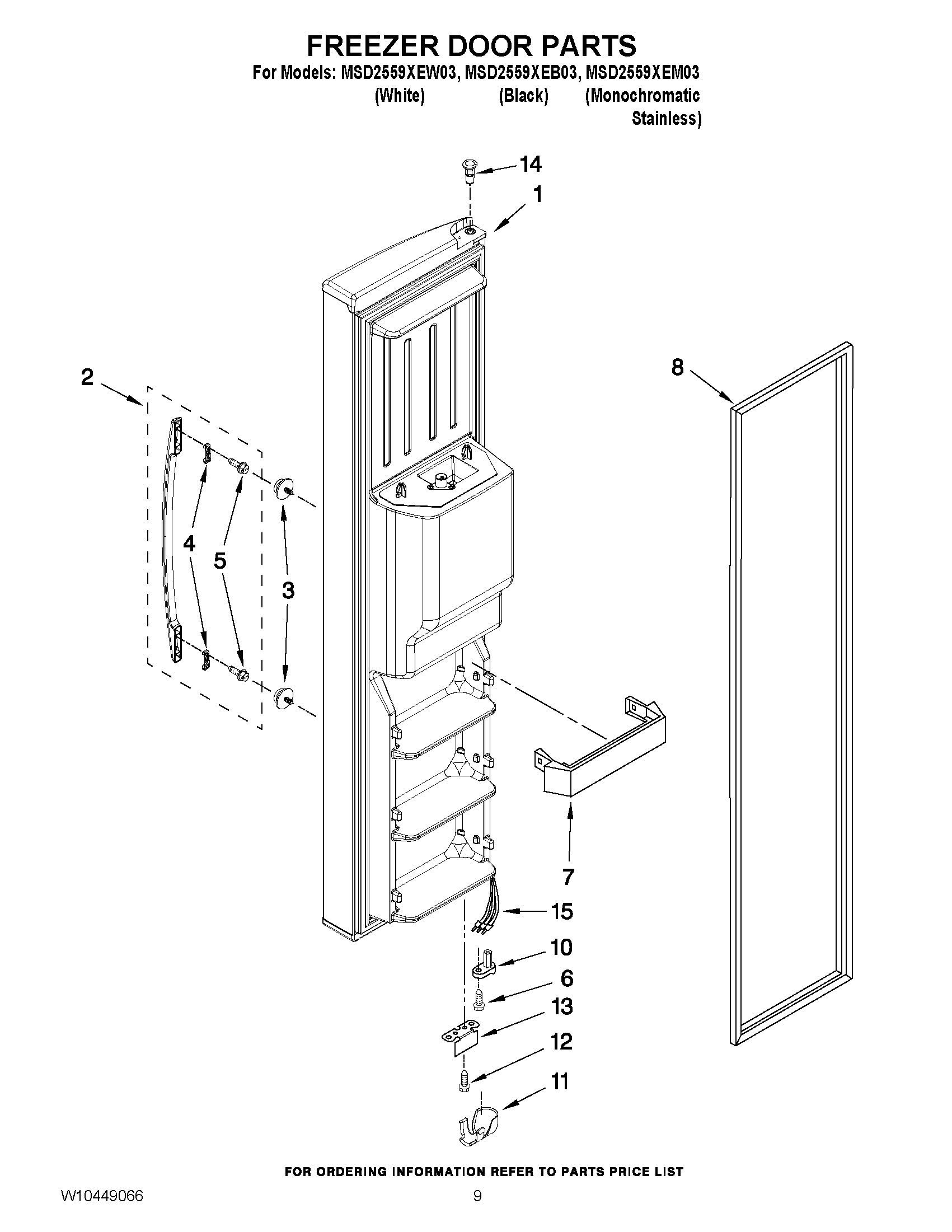 FREEZER DOOR PARTS
For Models: MSD2559XEW03, MSD2559XEB03, MSD2559XEM03
(White) (Black) (Monochromatic Stainless)

14
1
2
8
4
5
3
7
15
10
6
13
12
11

FOR ORDERING INFORMATION REFER TO PARTS PRICE LIST

W10449066
9