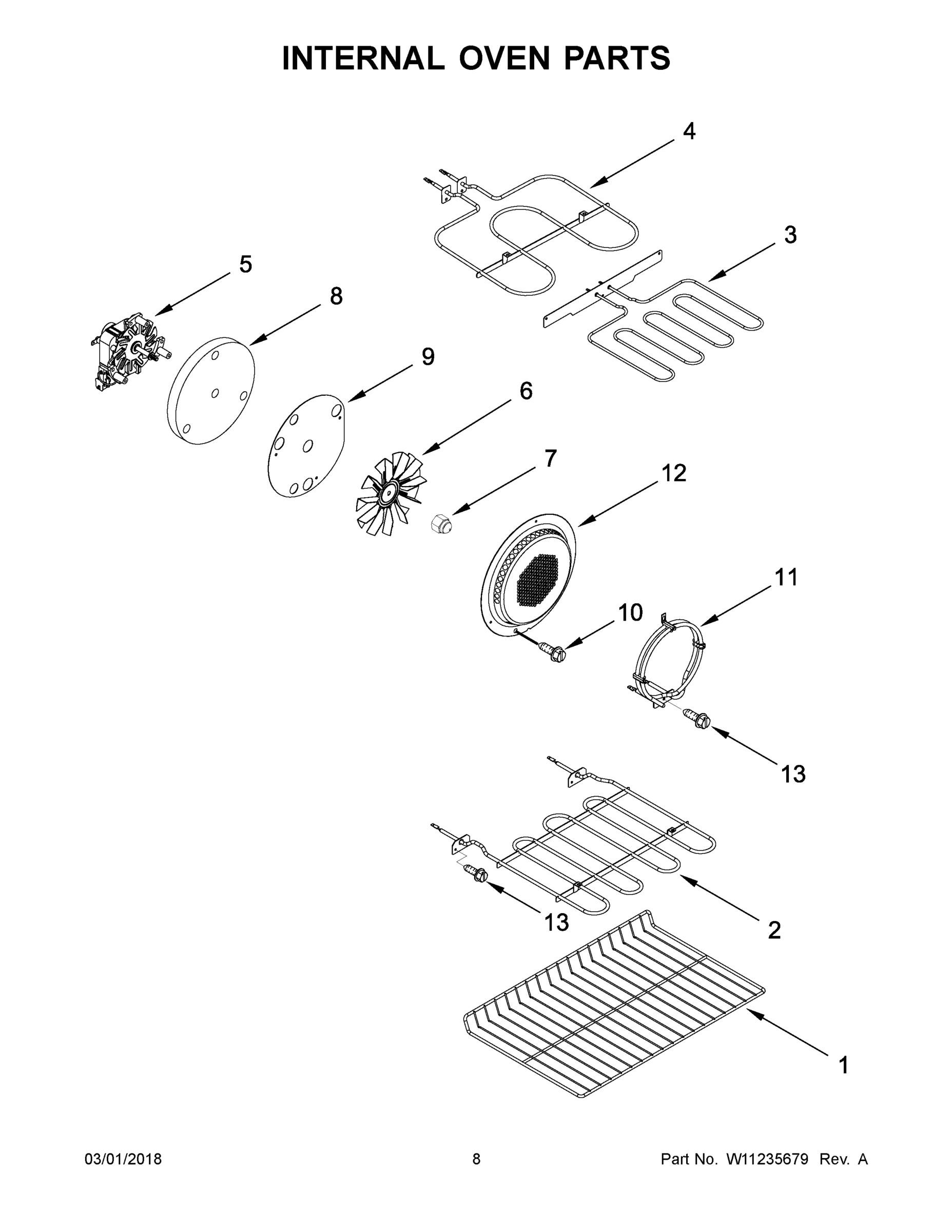 INTERNAL OVEN PARTS

4

3

5

8

9

6

7

12

11

10

13

13

2

1

03/01/2018

8

Part No. W11235679 Rev. A