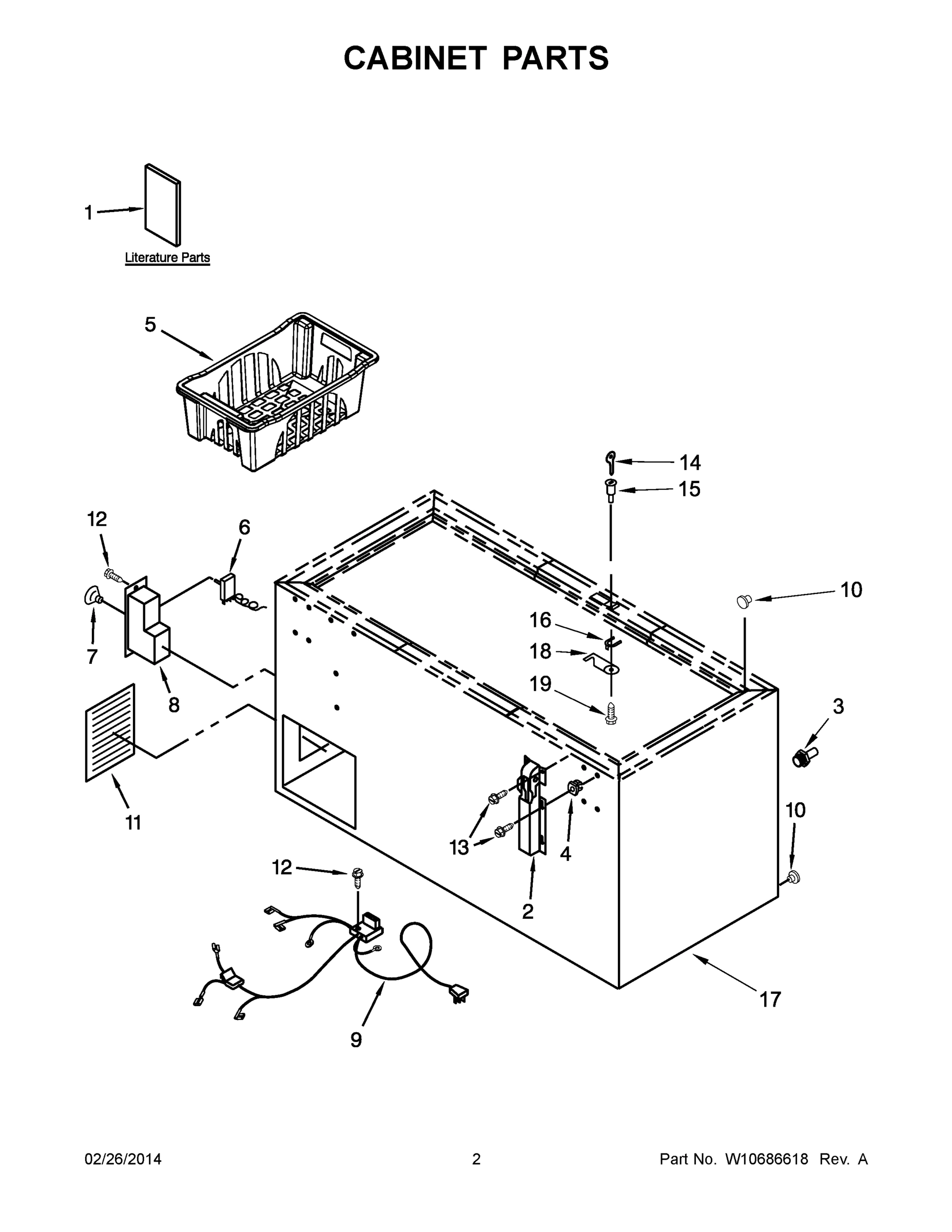 CABINET PARTS

1

Literature Parts

5

14

15

12

6

10

16

18

7

19

8

3

11

13

4

10

12

2

17

9

02/26/2014

2

Part No. W10686618 Rev. A