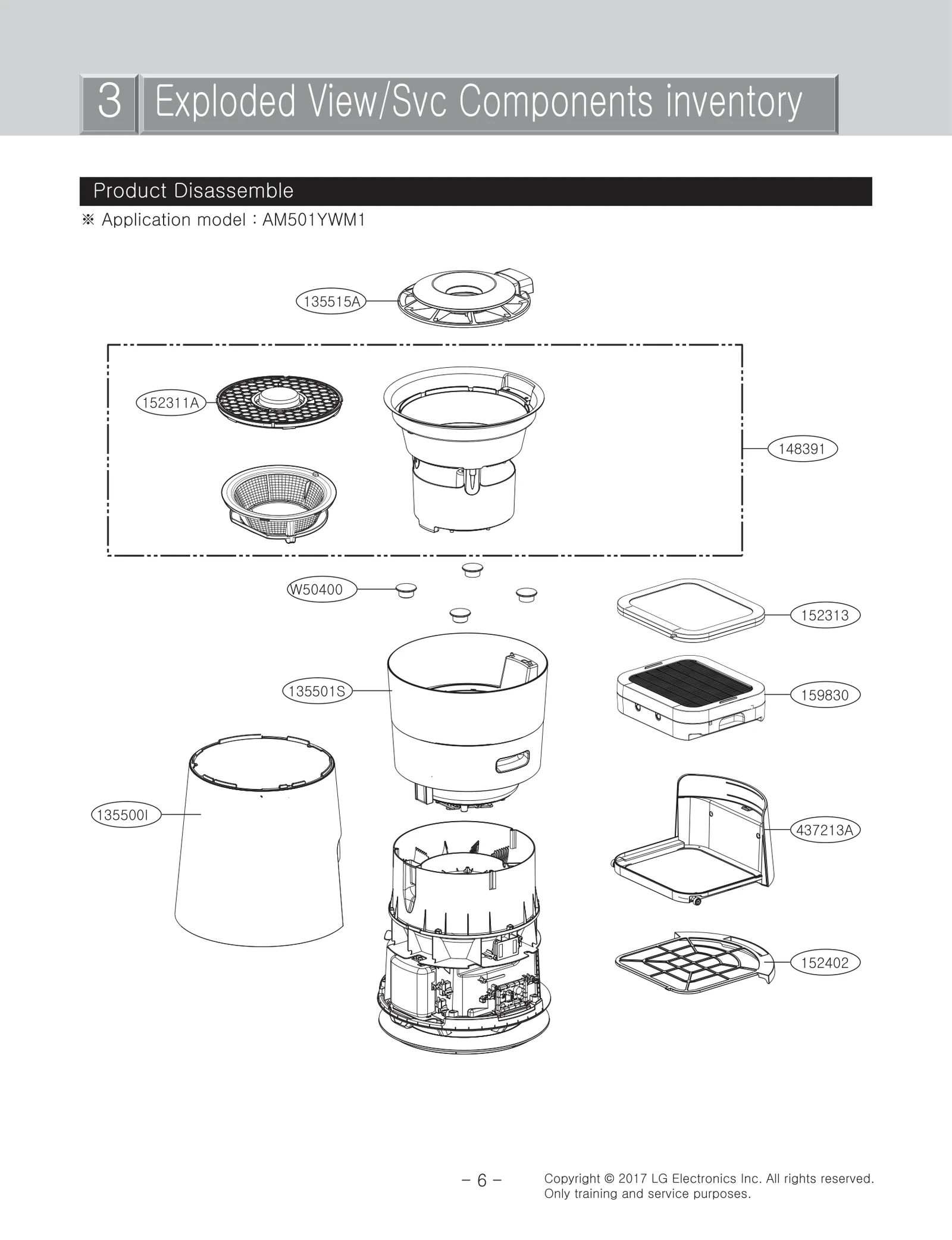 3 Exploded View/Svc Components inventory

Product Disassemble

※ Application model : AM501YWM1

135515A

152311A

148391

W50400

152313

135501S

159830

135500I

437213A

152402

– 6 –

Copyright © 2017 LG Electronics Inc. All rights reserved.
Only training and service purposes.