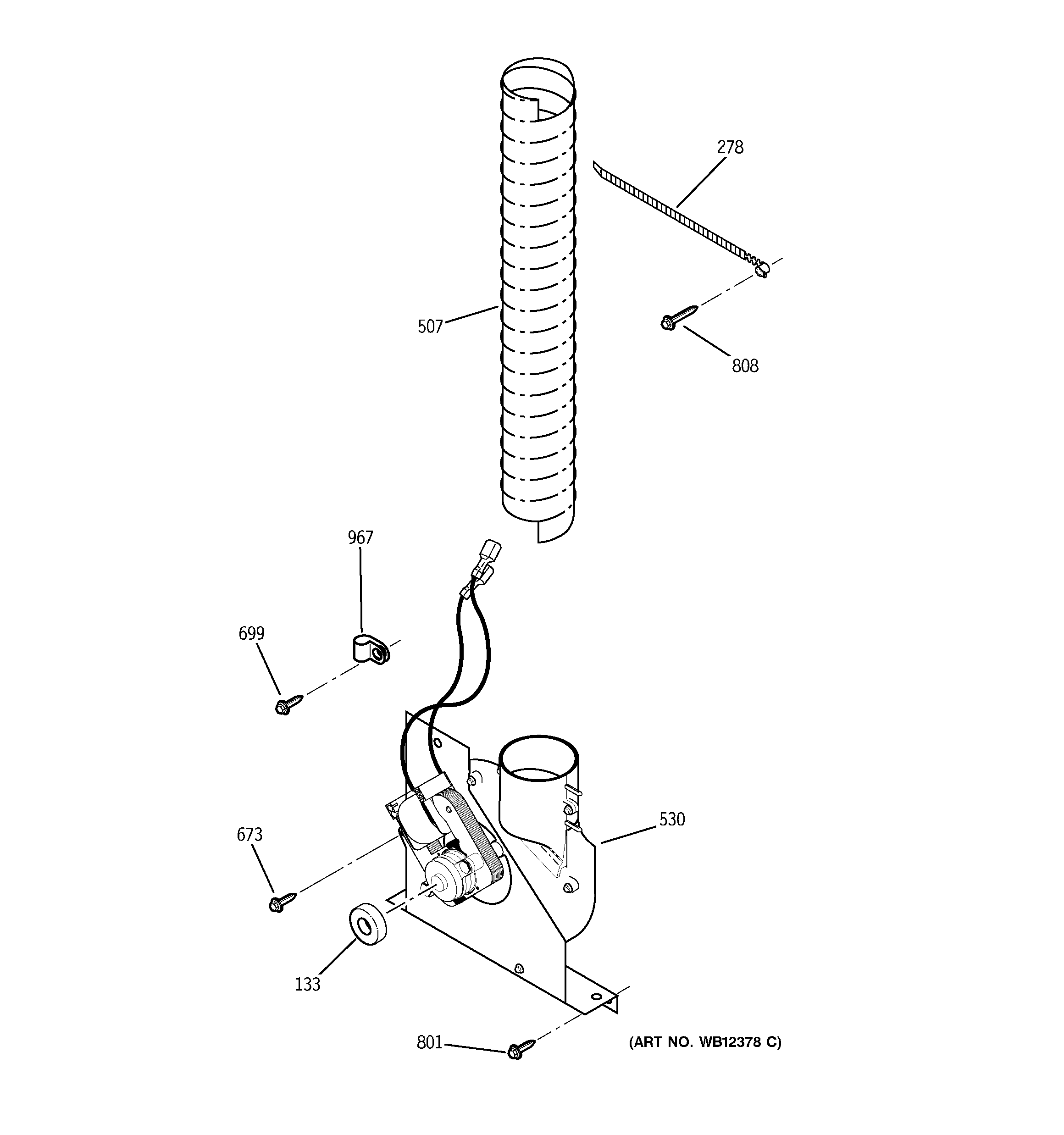 278

507

808

967

699

530

673

133

801

(ART NO. WB12378 C)