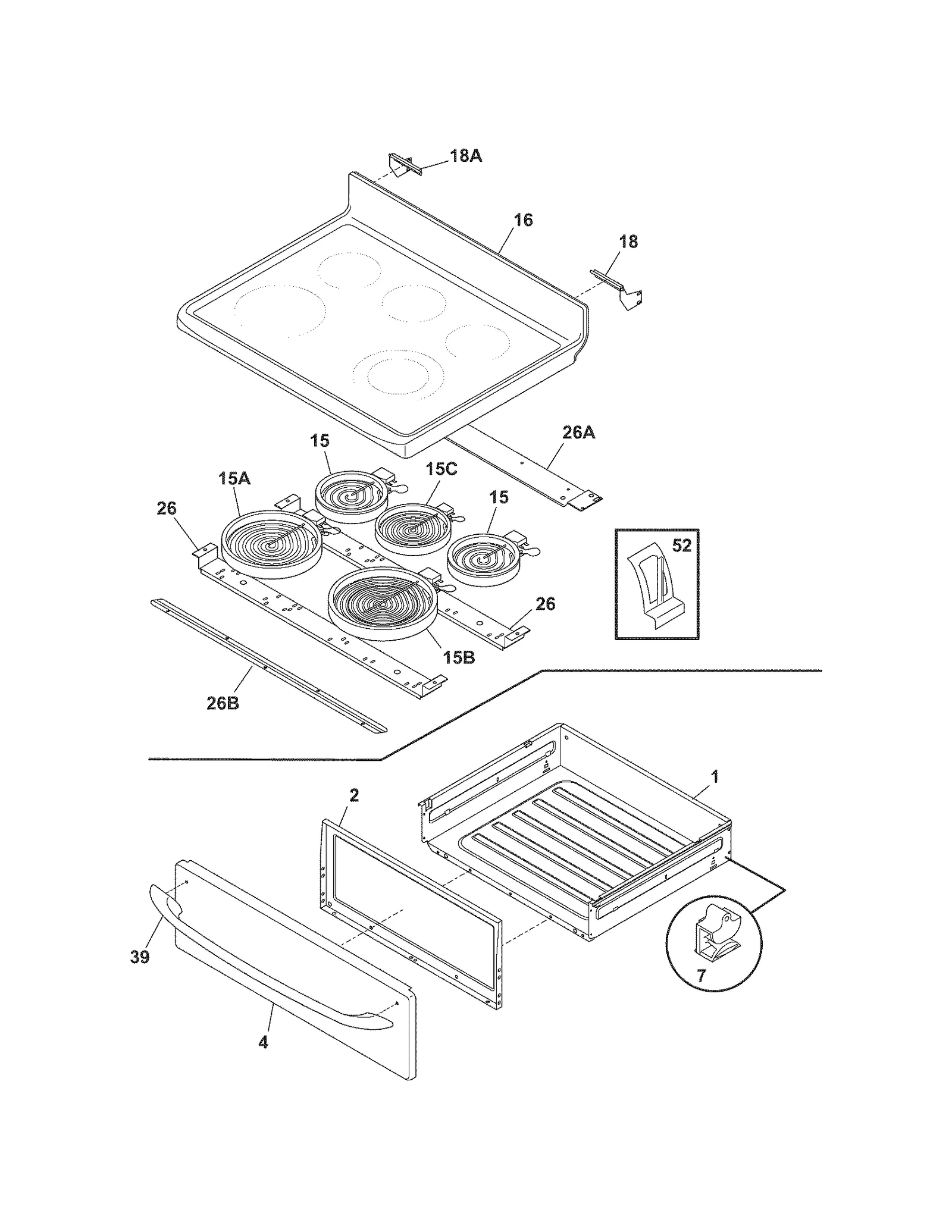 18A
16
18
26A
15
15A
15C
15
26
52
26
15B
26B
1
2
39
7
4