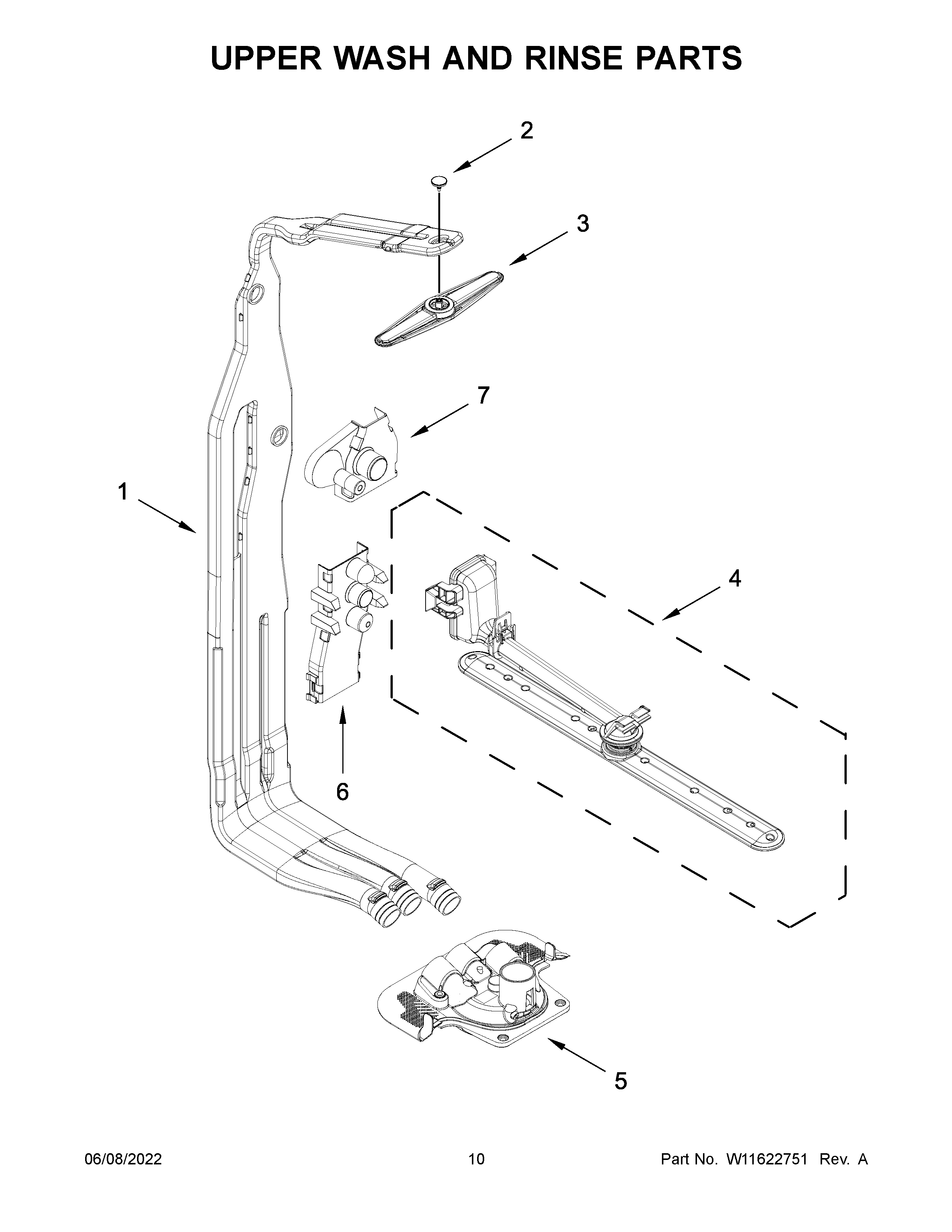 UPPER WASH AND RINSE PARTS

2

3

7

1

4

6

5

06/08/2022 10 Part No. W11622751 Rev. A