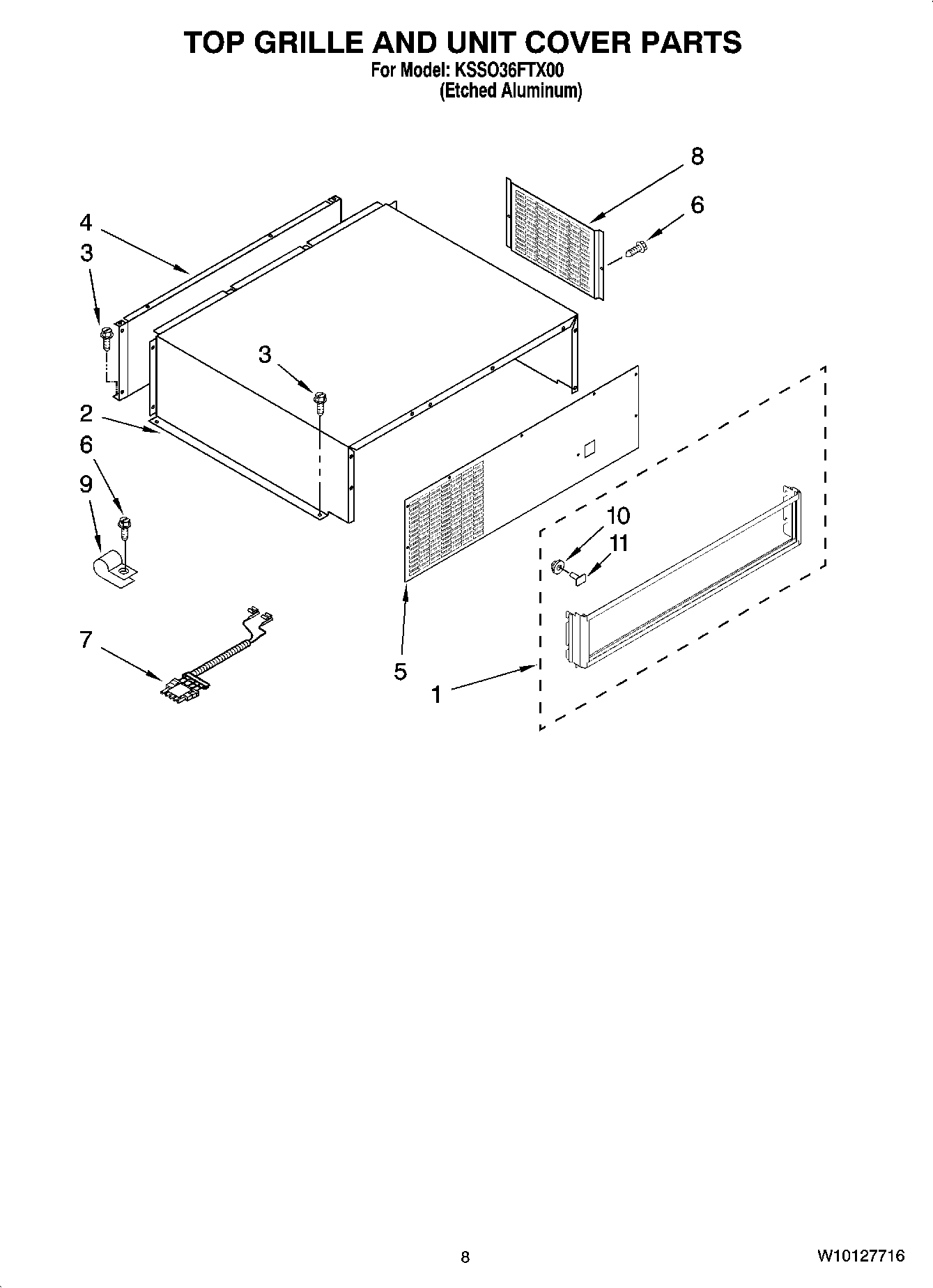 TOP GRILLE AND UNIT COVER PARTS
For Model: KSSO36FTX00
(Etched Aluminum)

8
6
4
3
3
2
6
9
10
11
7
5
1

8

W10127716