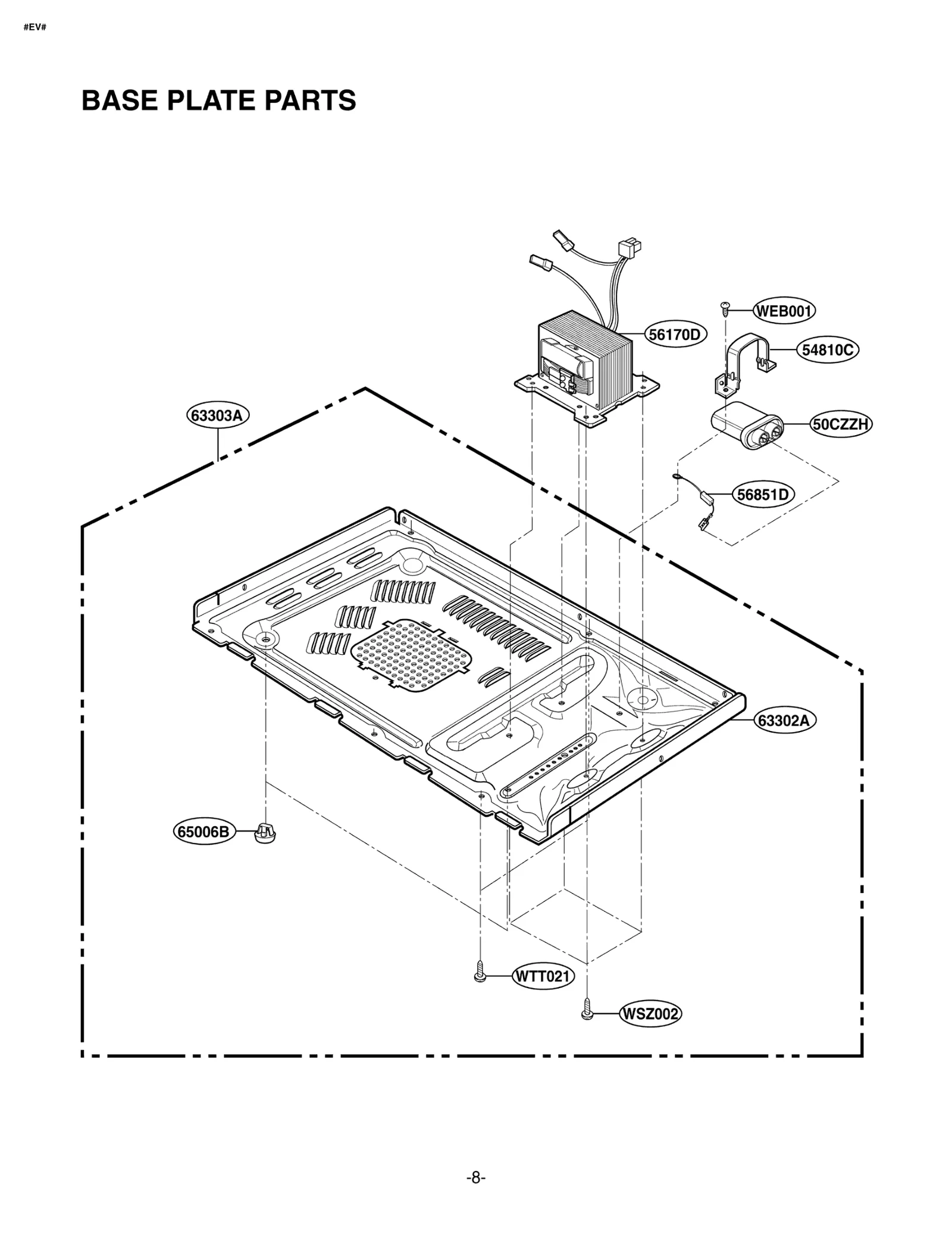 #EV#

BASE PLATE PARTS

WEB001

56170D

54810C

63303A

50CZZH

56851D

63302A

65006B

WTT021

WSZ002

-8-