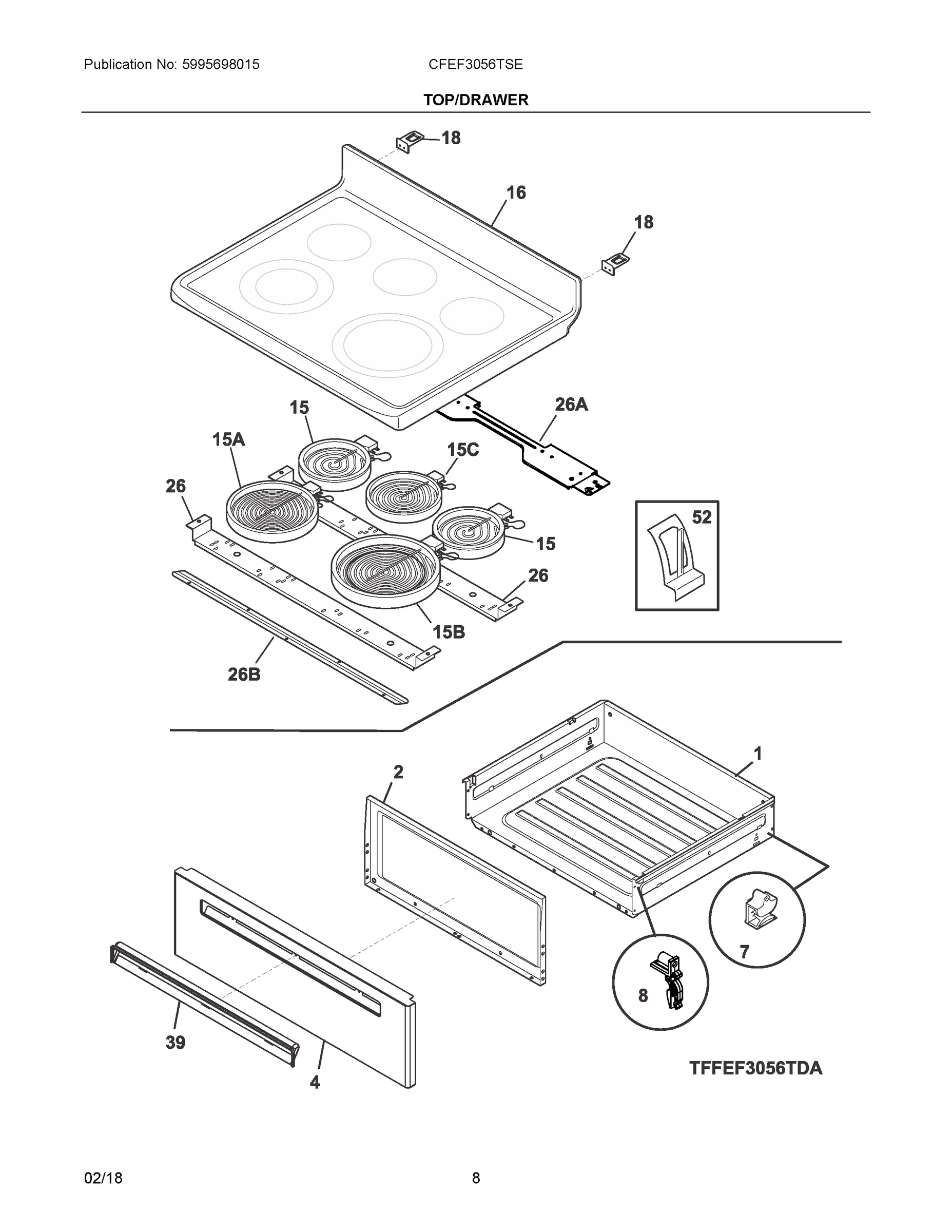 Publication No: 5995698015

CFEF3056TSE

TOP/DRAWER

18

16

18

15

26A

15A

15C

26

52

15

26

15B

26B

1

2

7

8

39

4

TFFEF3056TDA

02/18

8