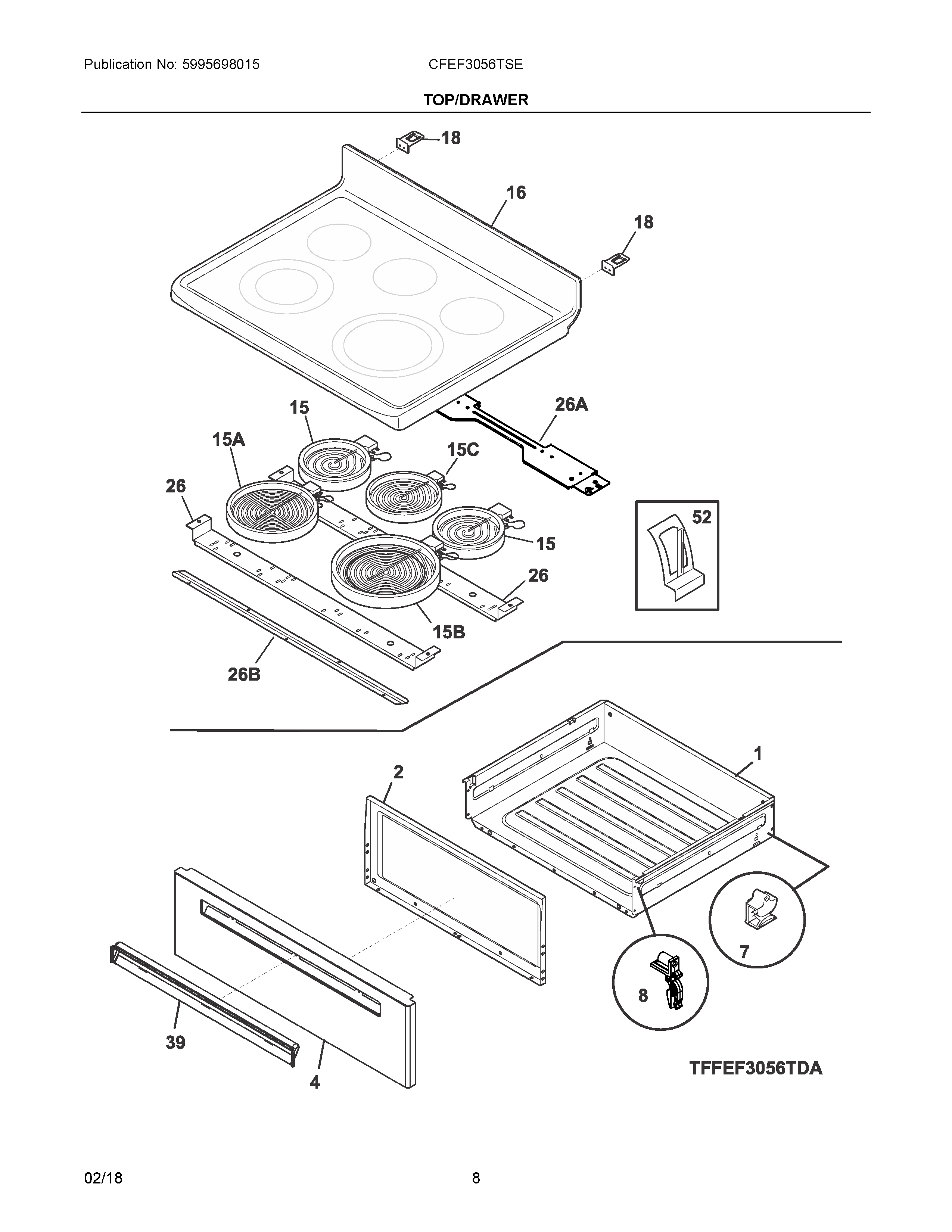 Publication No: 5995698015

CFEF3056TSE

TOP/DRAWER

18

16

18

15

26A

15A

15C

26

52

15

26

15B

26B

1

2

7

8

39

4

TFFEF3056TDA

02/18

8