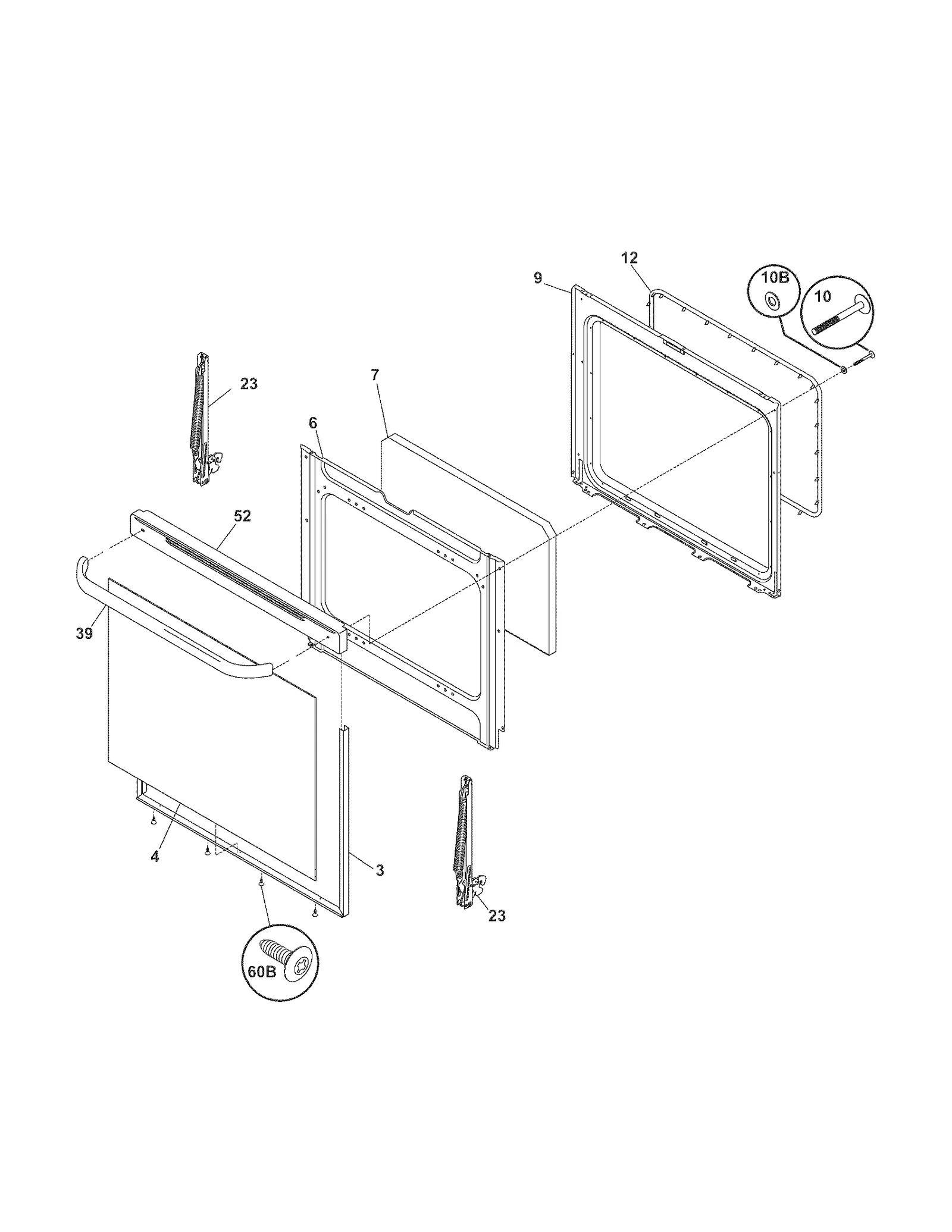 12
9
10B
10
23
7
6
52
39
4
3
23
60B