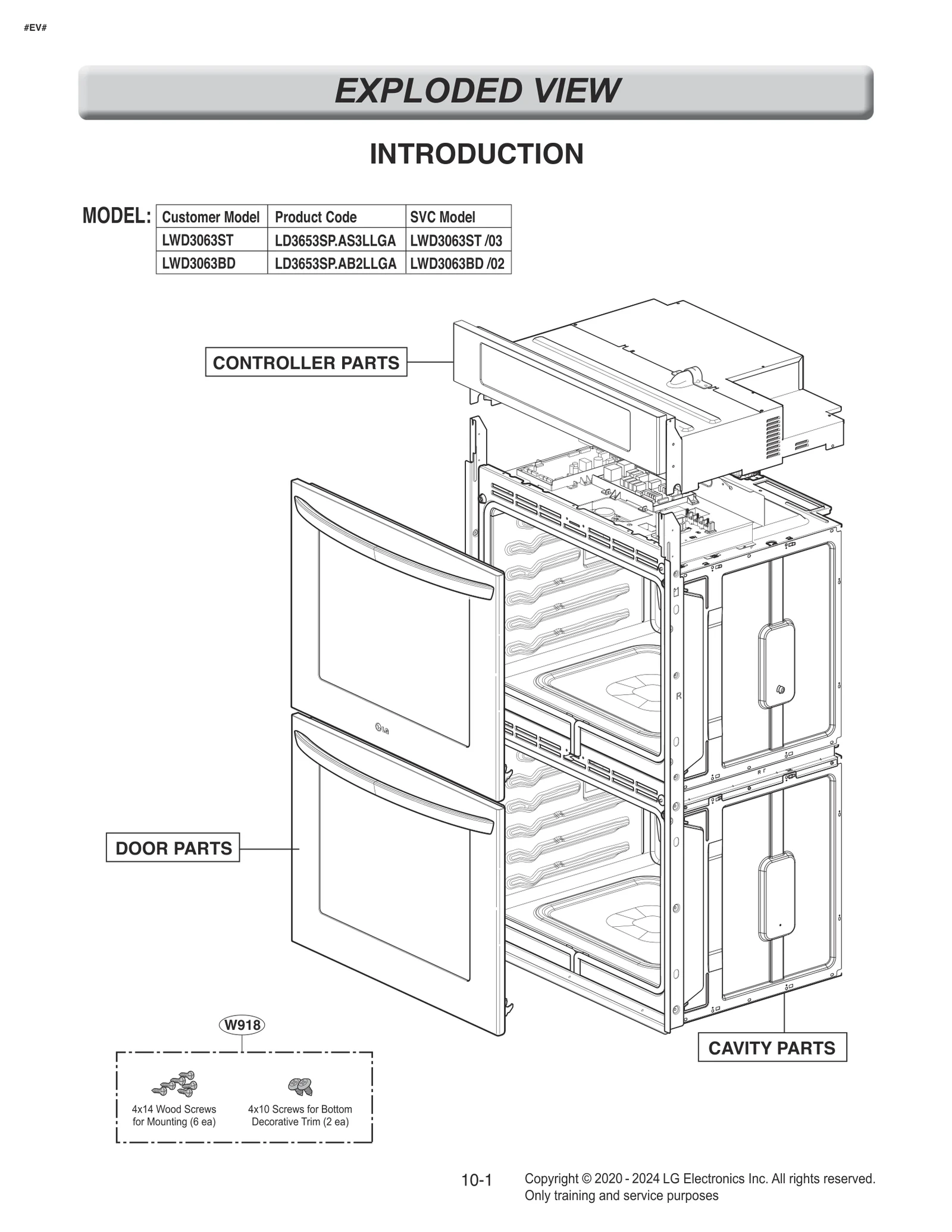 #EV#

EXPLODED VIEW

INTRODUCTION

MODEL:

| Customer Model | Product Code | SVC Model |
|---|---|---|
| LWD3063ST | LD3653SP.AS3LLGA | LWD3063ST /03 |
| LWD3063BD | LD3653SP.AB2LLGA | LWD3063BD /02 |

CONTROLLER PARTS

LG

DOOR PARTS

CAVITY PARTS

W918

4x14 Wood Screws for Mounting (6 ea)

4x10 Screws for Bottom Decorative Trim (2 ea)

10-1

Copyright © 2020 - 2024 LG Electronics Inc. All rights reserved.
Only training and service purposes