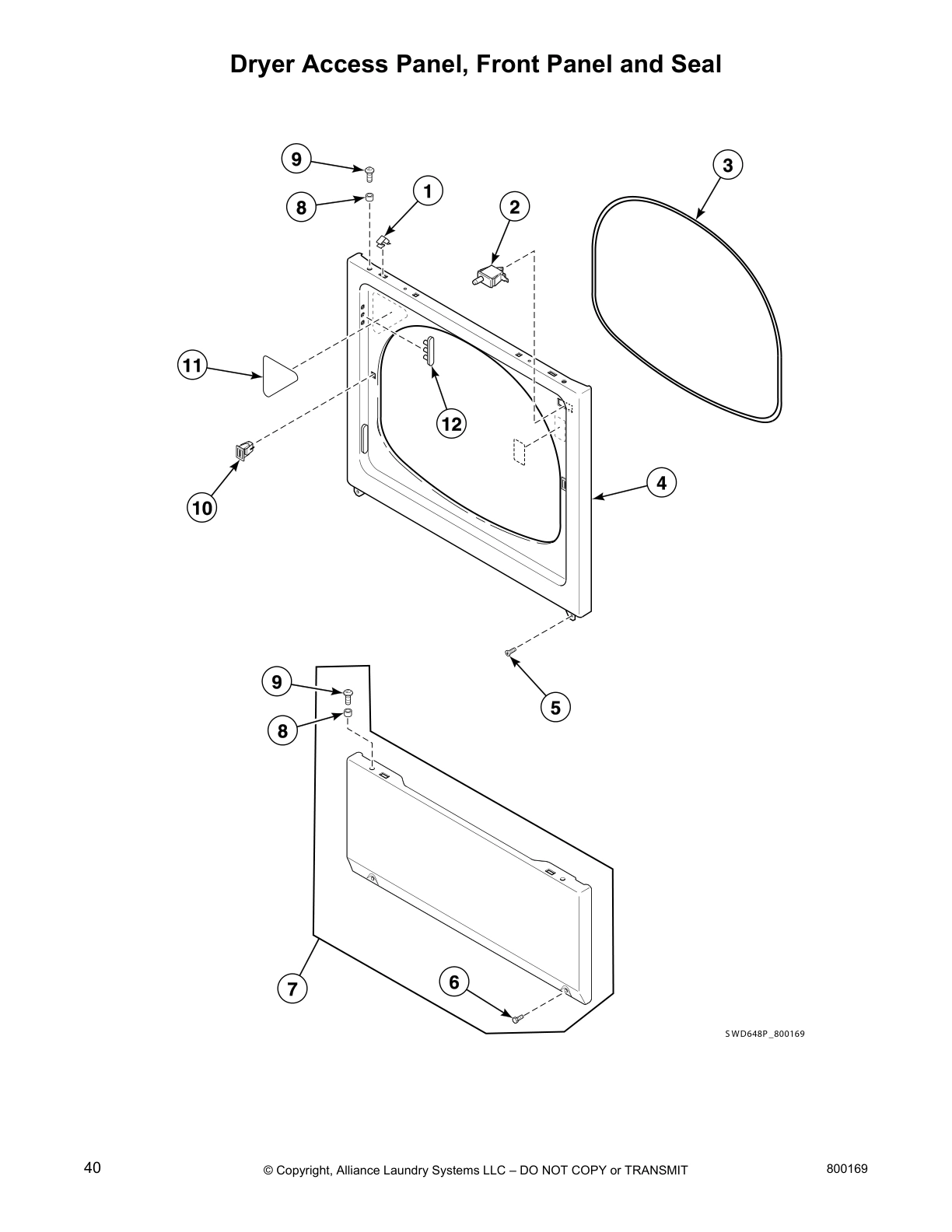 Dryer Access Panel, Front Panel and Seal

9
8
1
2
3
11
12
10
4
5
9
8
7
6

SWD648P_800169

40
© Copyright, Alliance Laundry Systems LLC – DO NOT COPY or TRANSMIT
800169