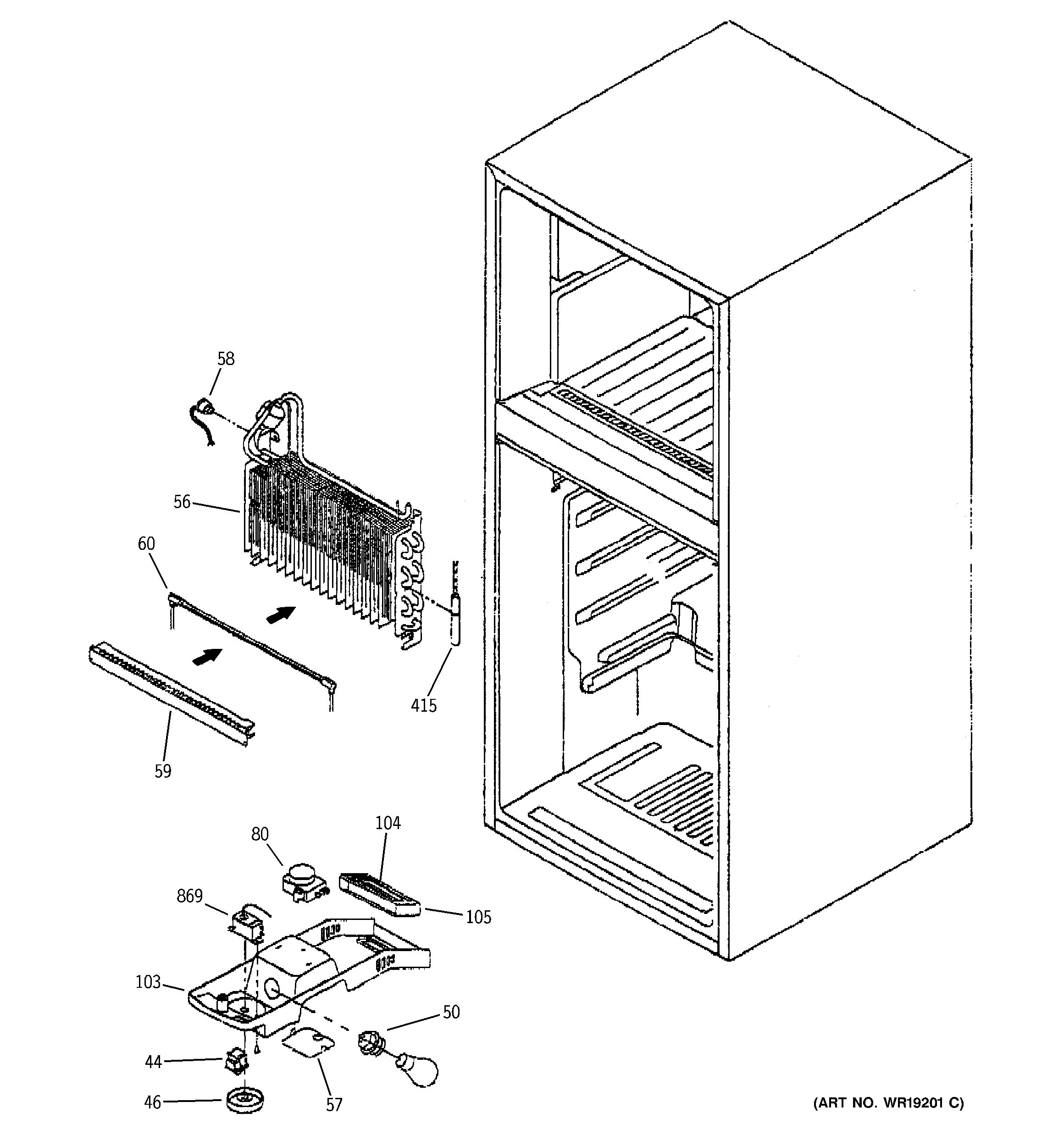 58
56
60
415
59
80
104
869
105
103
50
44
46
57
(ART NO. WR19201 C)