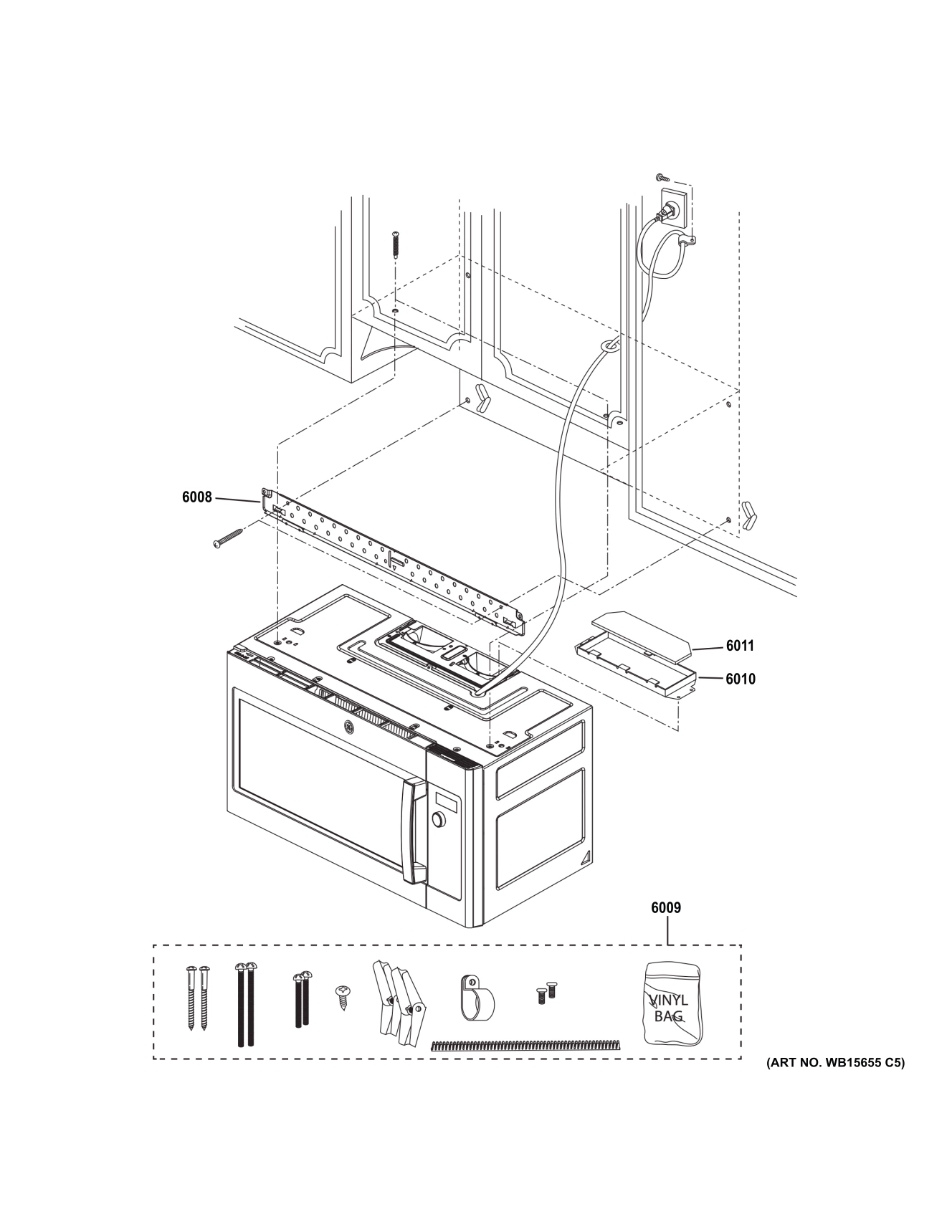 6008

6011

6010

6009

VINYL BAG

(ART NO. WB15655 C5)