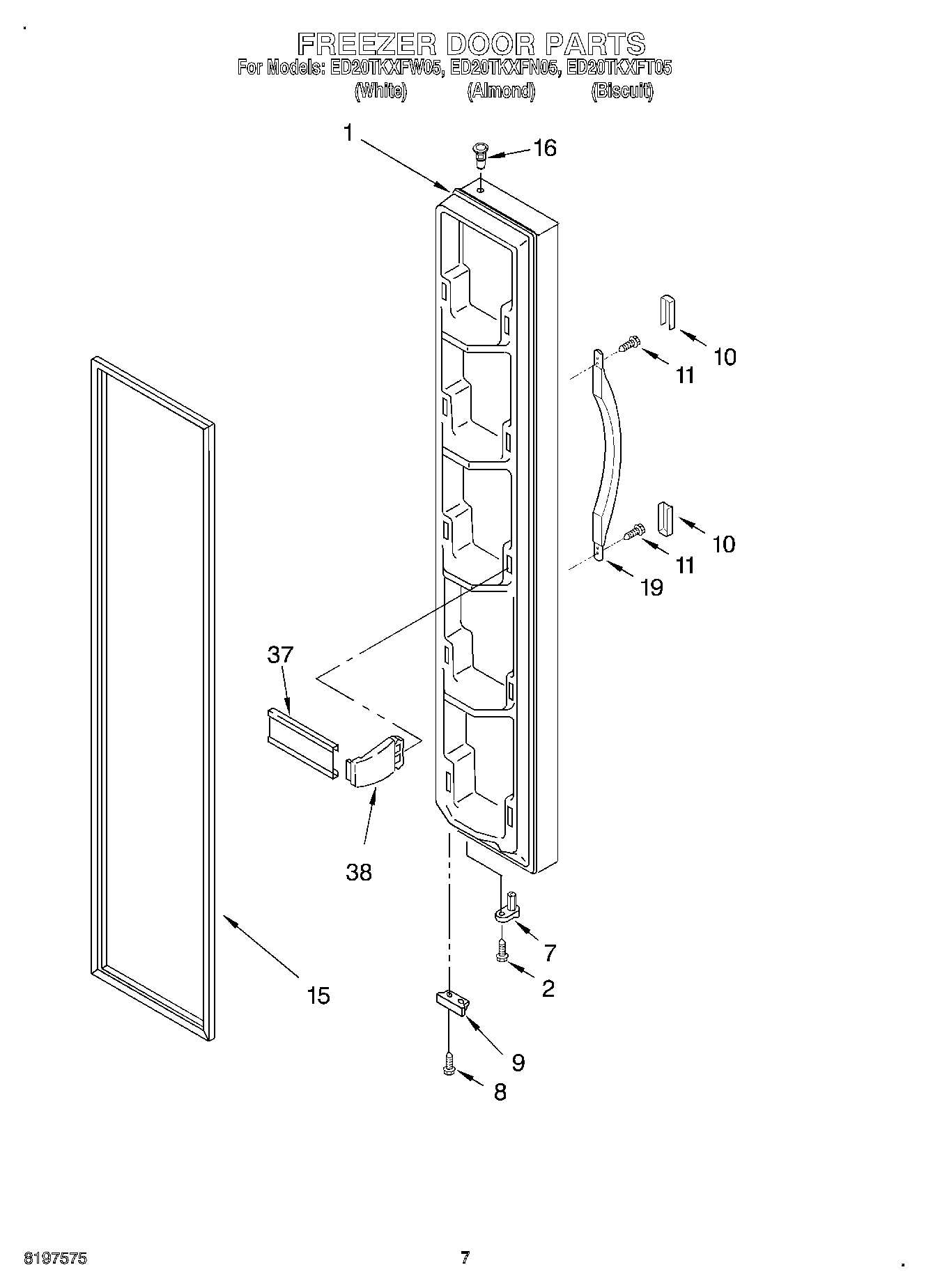 FREEZER DOOR PARTS
For Models: ED20TKXFW05, ED20TKXFN05, ED20TKXFT05
(White) (Almond) (Biscuit)

1
16
10
11
10
11
19
37
38
7
2
15
9
8

8197575
7