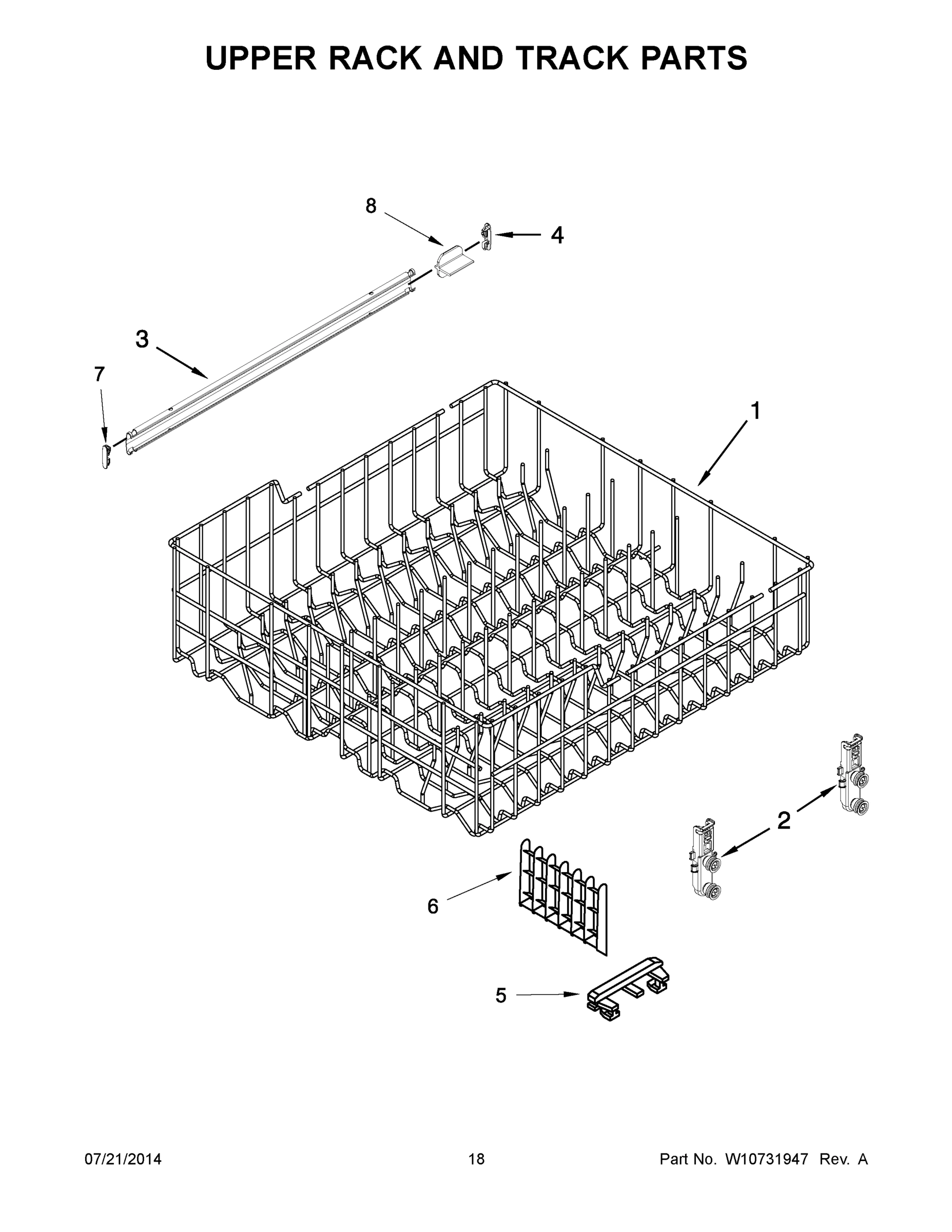 UPPER RACK AND TRACK PARTS

8
4
3
7
1
2
6
5

07/21/2014
18
Part No. W10731947 Rev. A