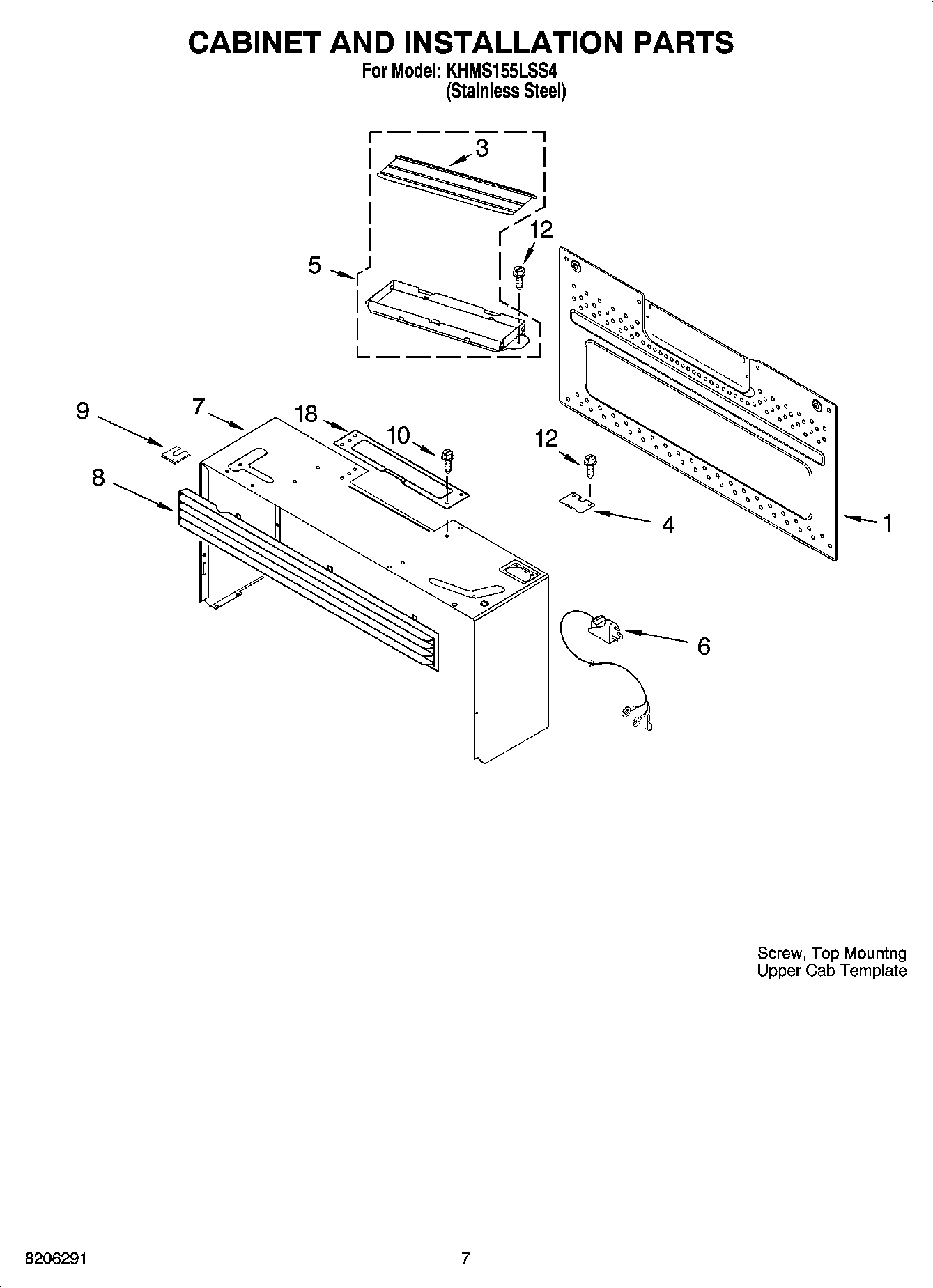 CABINET AND INSTALLATION PARTS
For Model: KHMS155LSS4
(Stainless Steel)

3
12
5
9
7
18
10
12
8
4
1
6

Screw, Top Mountng
Upper Cab Template

8206291
7