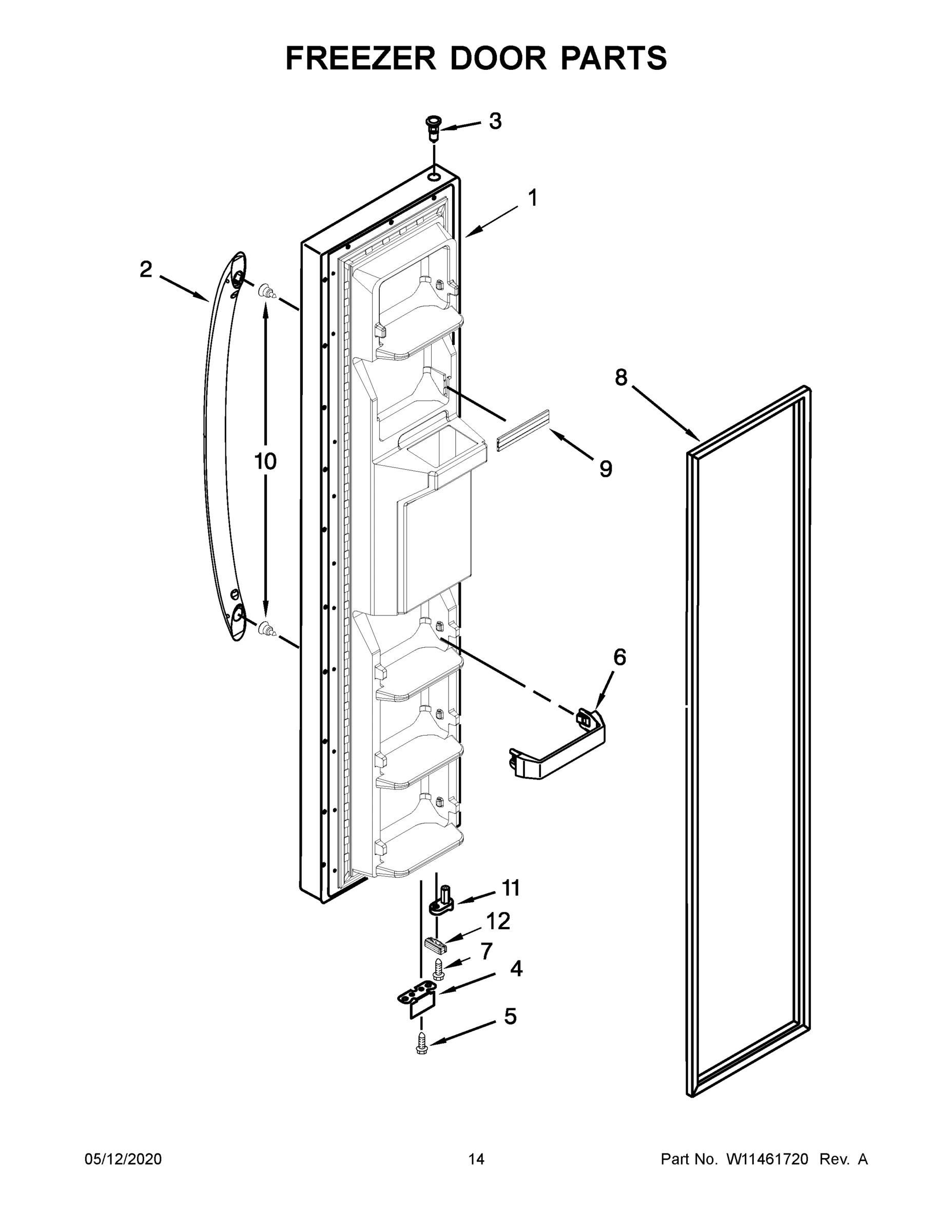 FREEZER DOOR PARTS

3

1

2

8

10

9

6

11

12

7

4

5

05/12/2020

14

Part No. W11461720 Rev. A