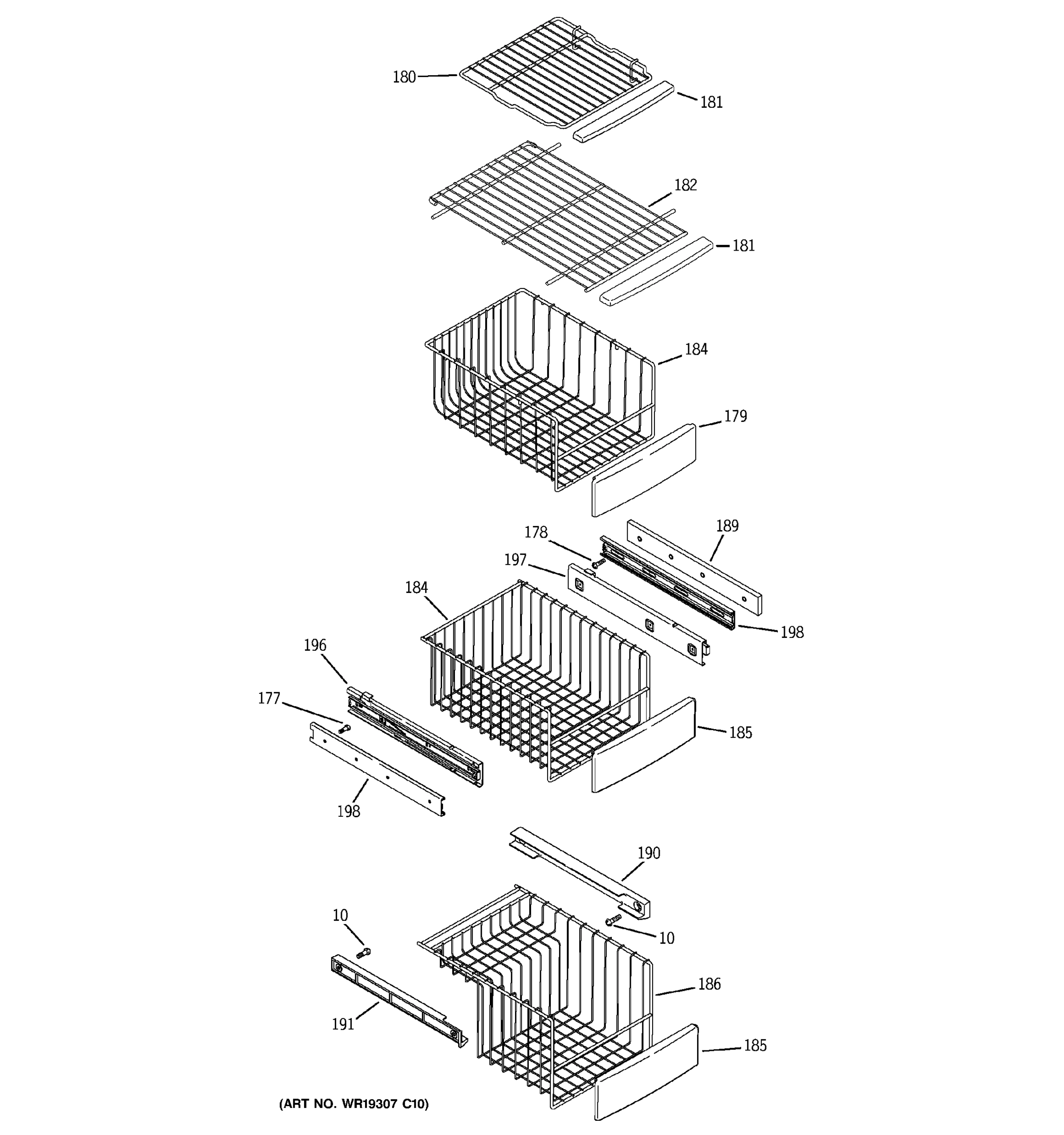 180
181
182
181
184
179
178
189
197
184
198
196
177
185
198
190
10
10
186
191
185
(ART NO. WR19307 C10)