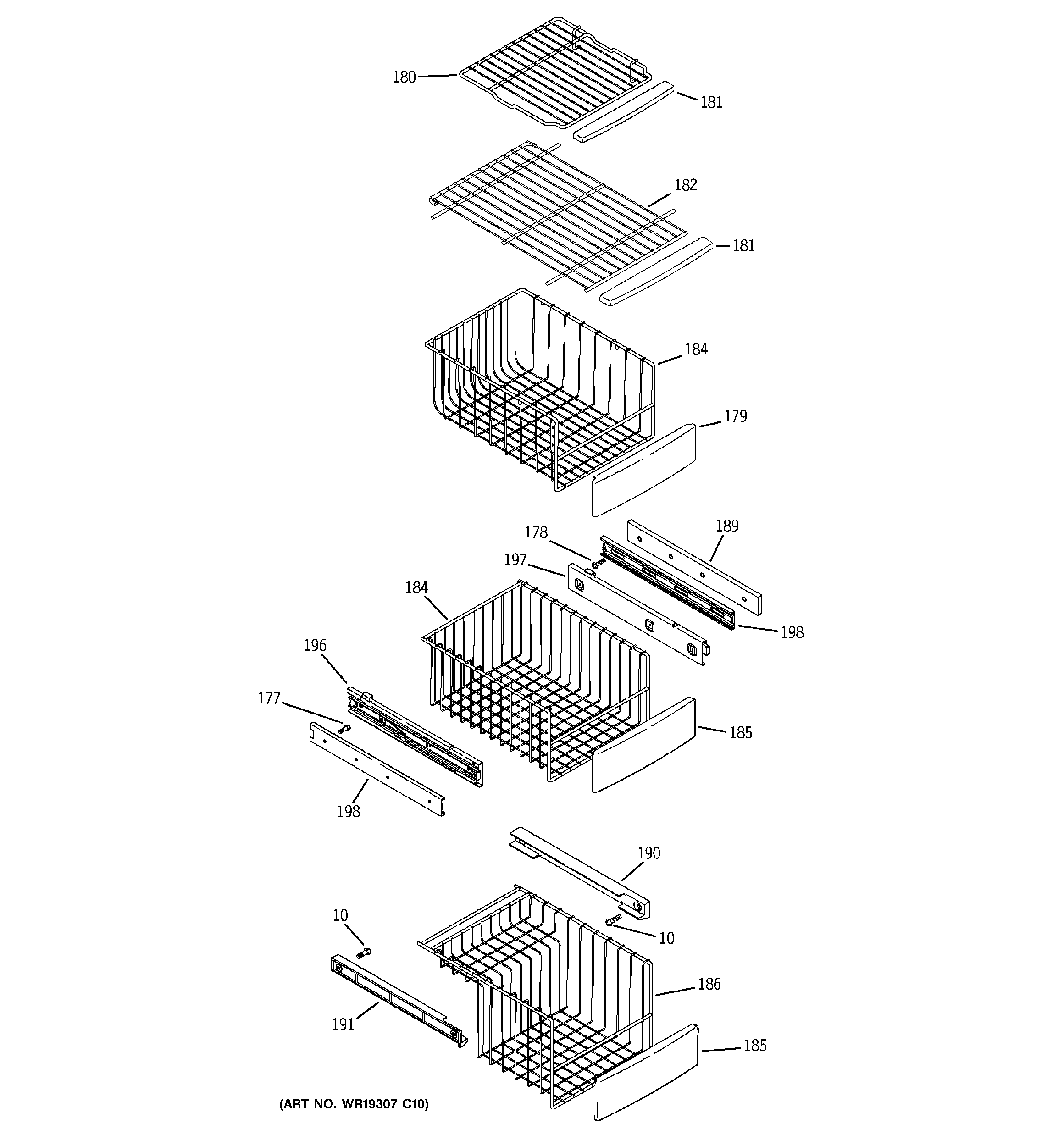 180
181
182
181
184
179
178
189
197
184
198
196
177
185
198
190
10
10
186
191
185
(ART NO. WR19307 C10)