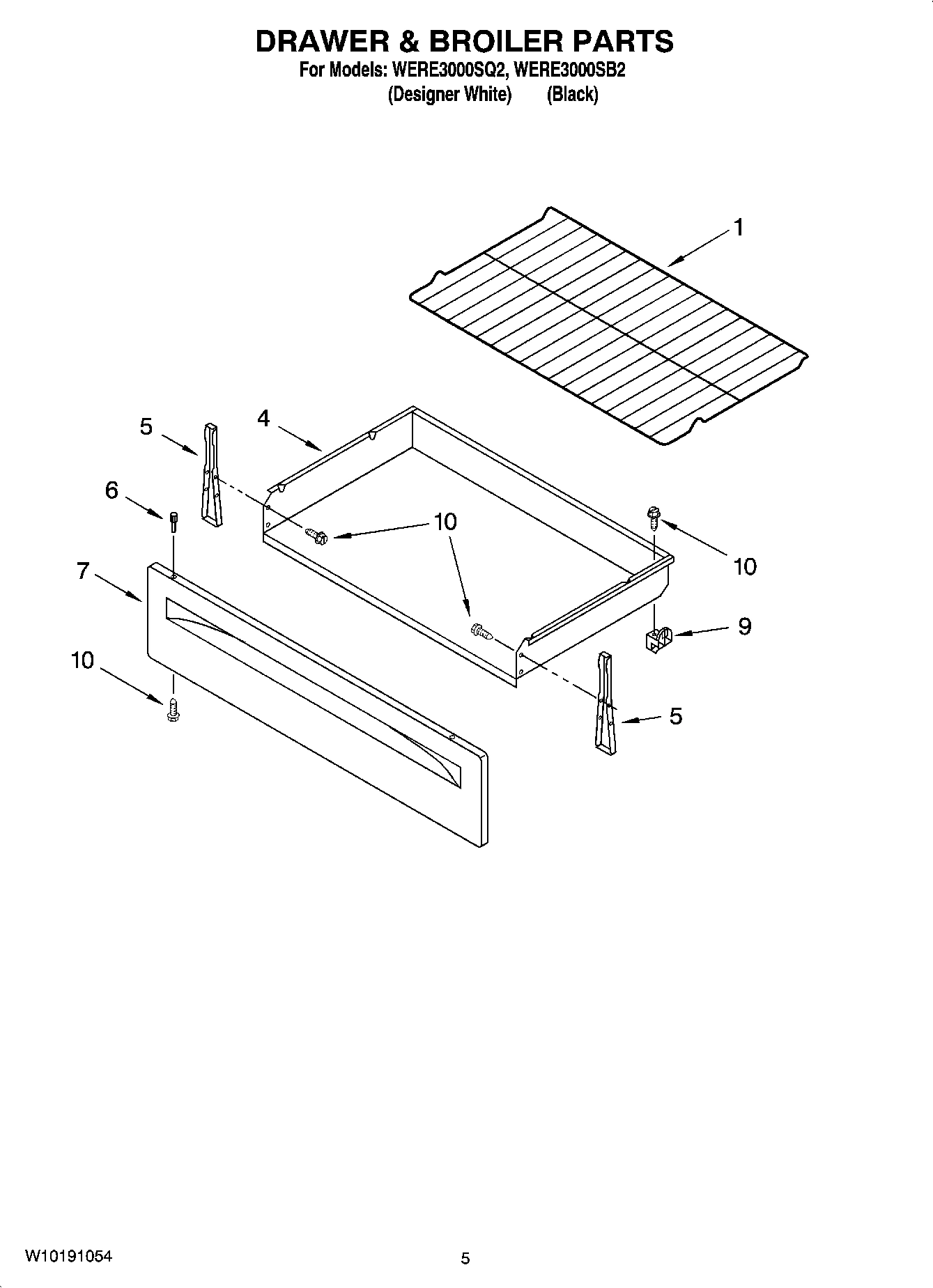 DRAWER & BROILER PARTS
For Models: WERE3000SQ2, WERE3000SB2
(Designer White) (Black)

1
5
4
6
10
10
7
9
10
5

W10191054

5