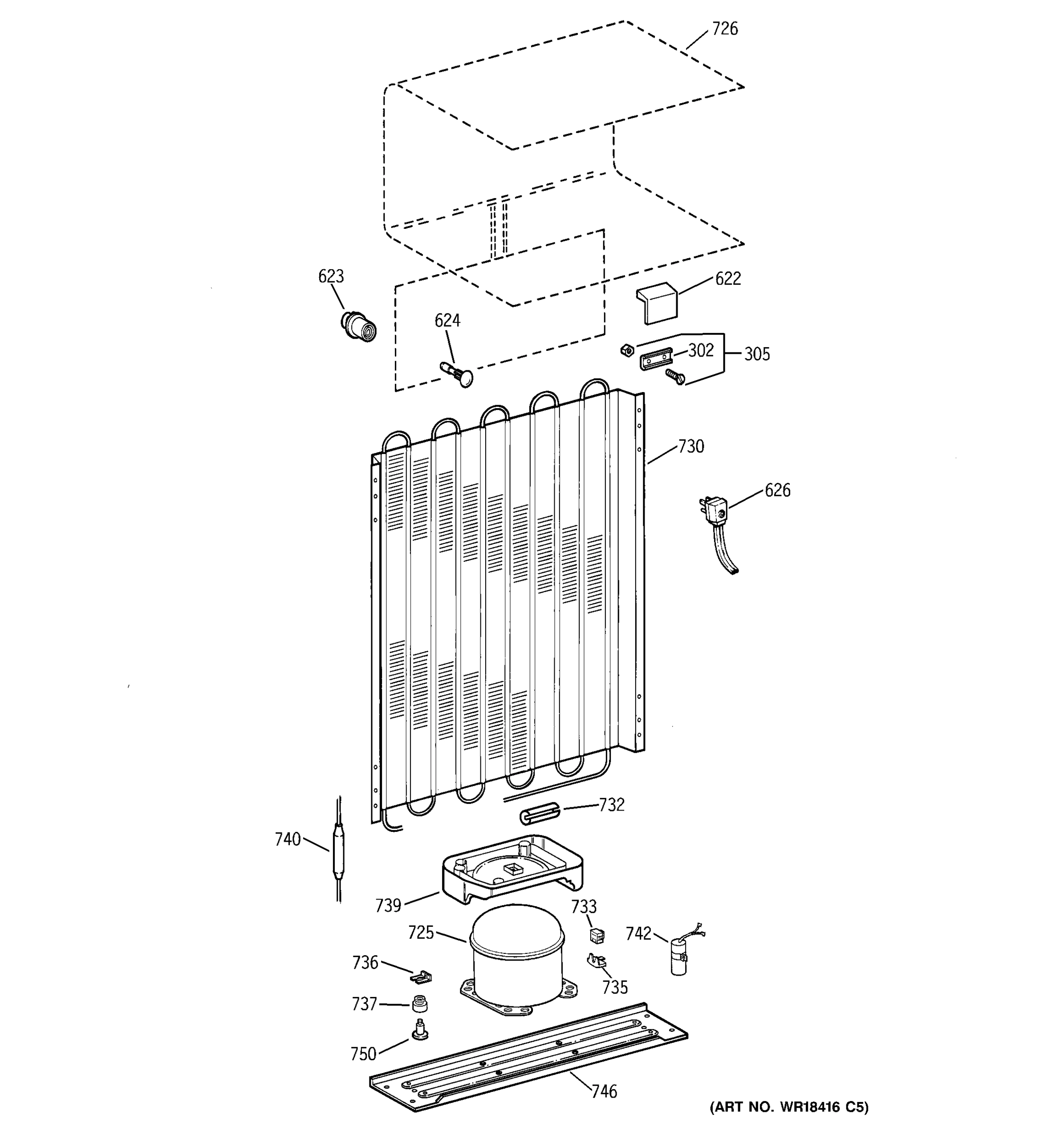 726
623
622
624
302
305
730
626
732
740
739
733
725
742
736
735
737
750
746
(ART NO. WR18416 C5)