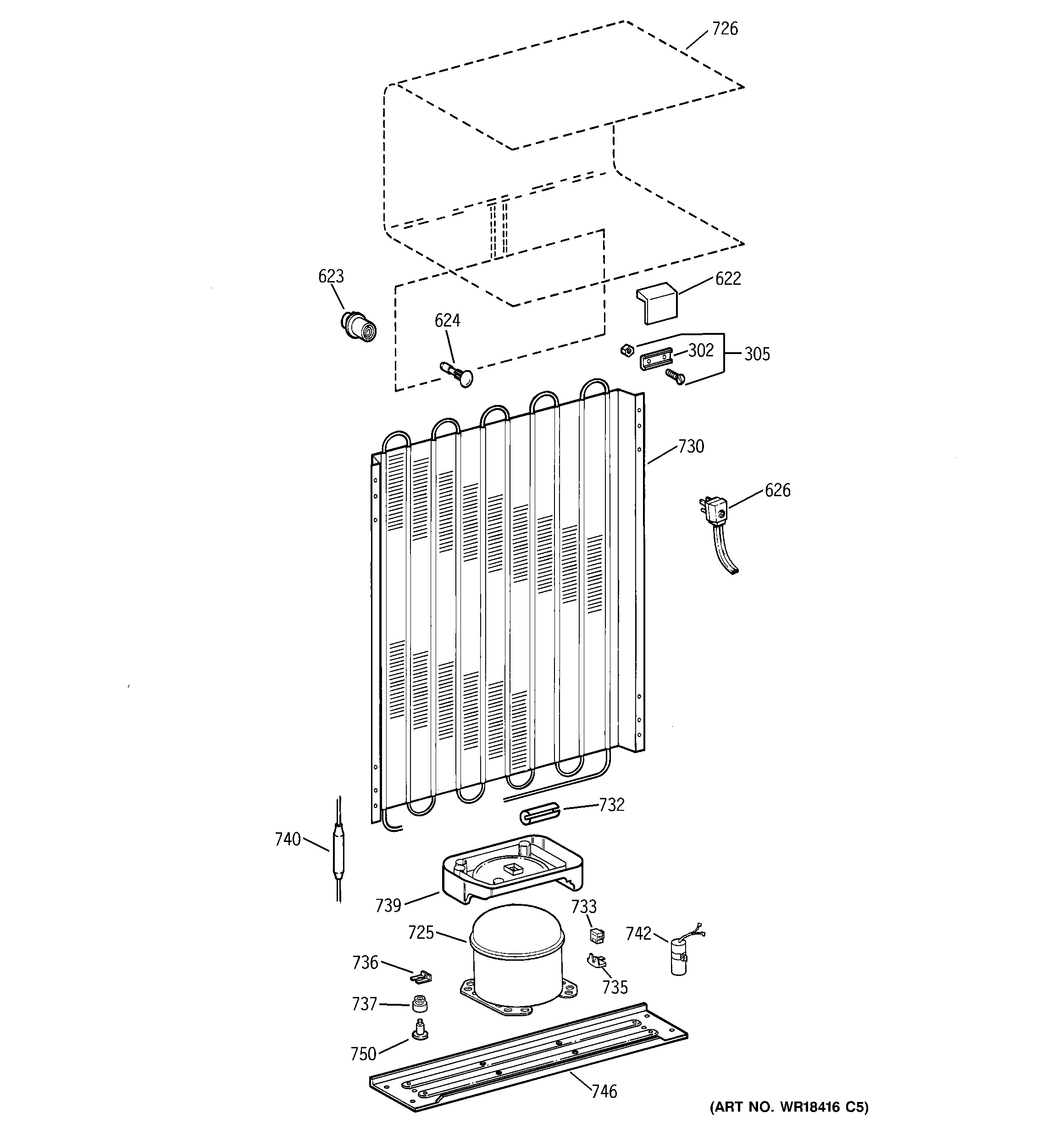 726

623

622

624

302

305

730

626

732

740

739

733

725

742

736

735

737

750

746

(ART NO. WR18416 C5)