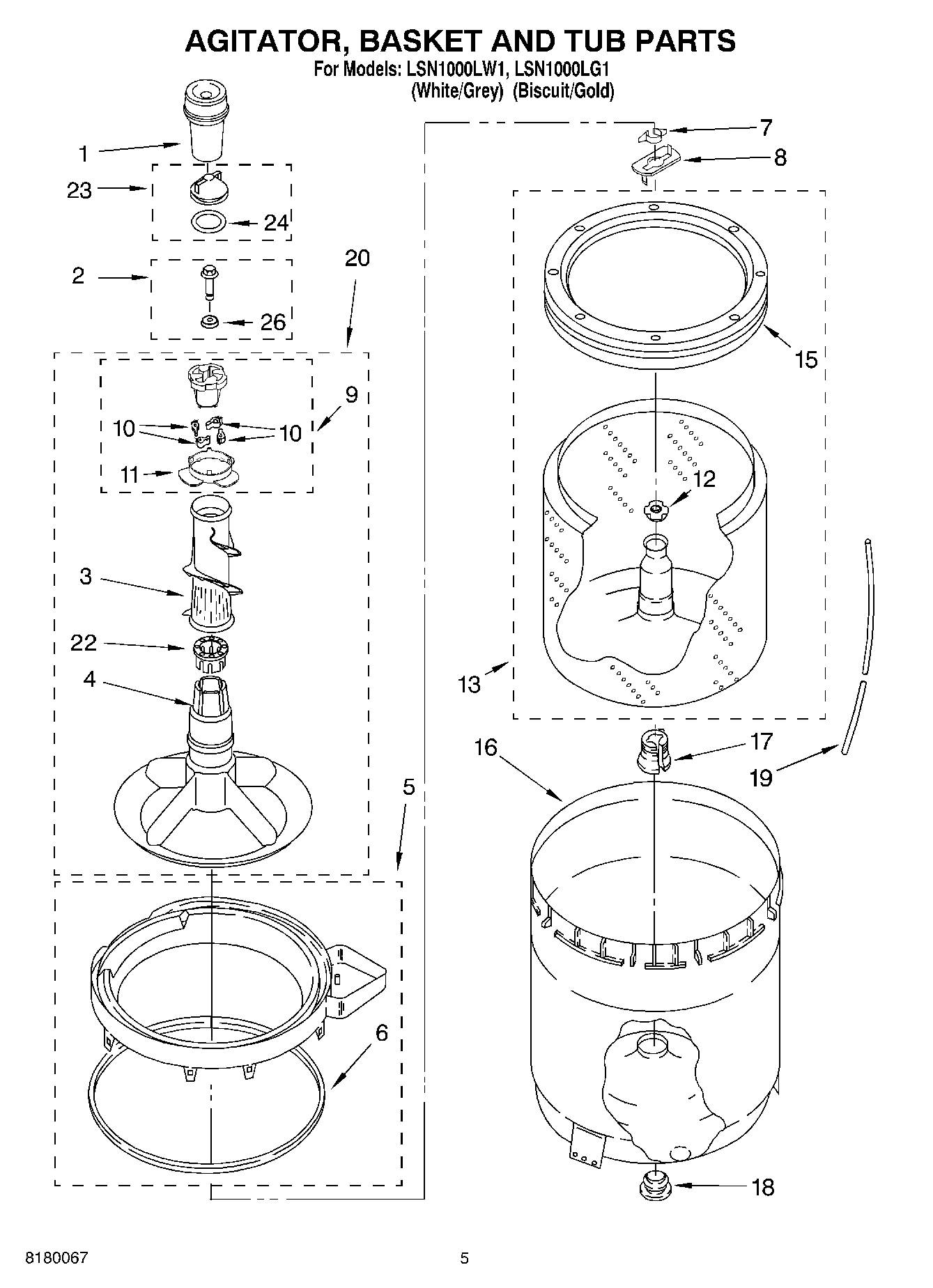 AGITATOR, BASKET AND TUB PARTS
For Models: LSN1000LW1, LSN1000LG1
(White/Grey) (Biscuit/Gold)

1
23
24
2
26
20
9
10
10
11
3
22
4
5
6
7
8
15
12
13
16
17
19
18

8180067
5