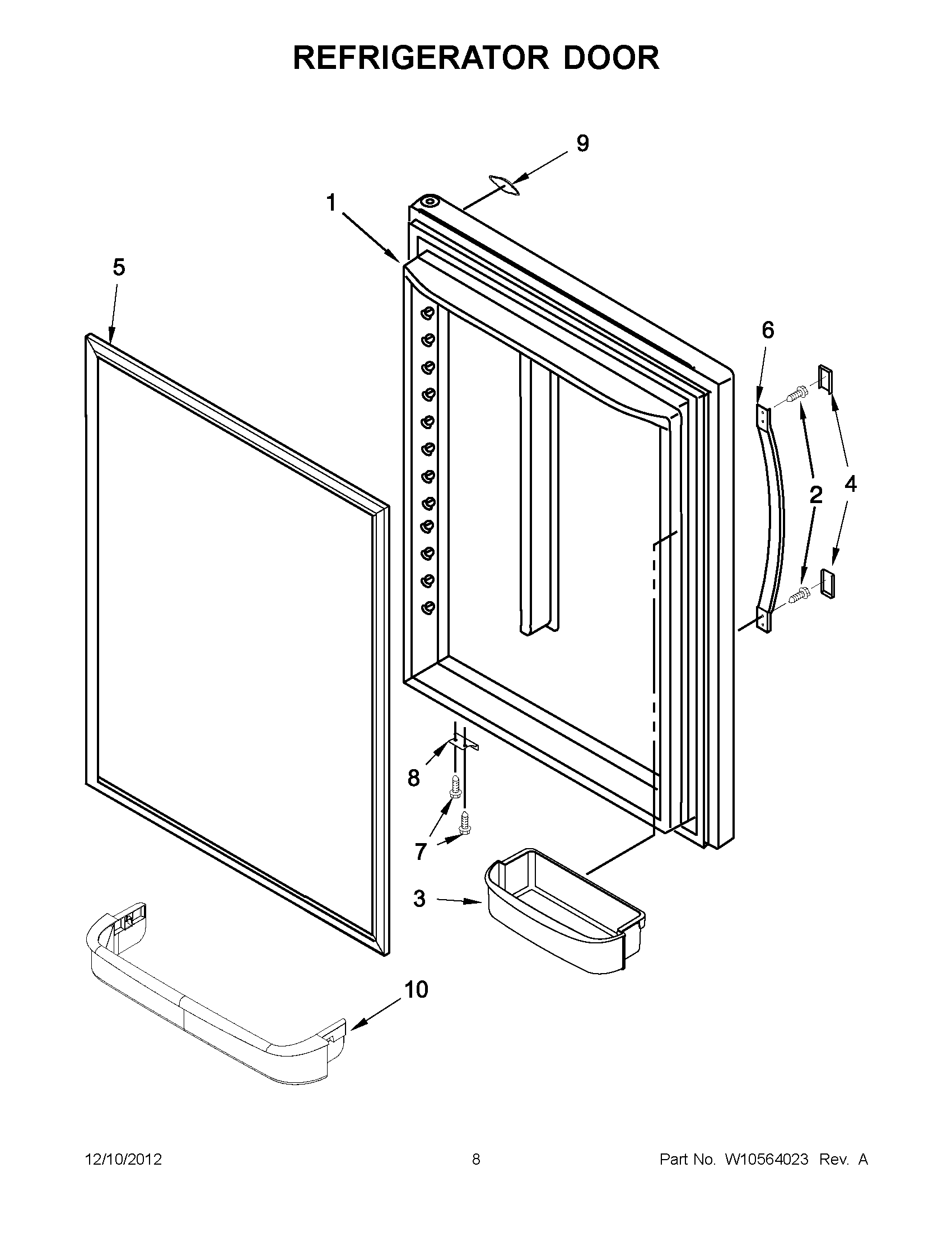 REFRIGERATOR DOOR

9

1

5

6

2

4

8

7

3

10

12/10/2012

8

Part No. W10564023 Rev. A