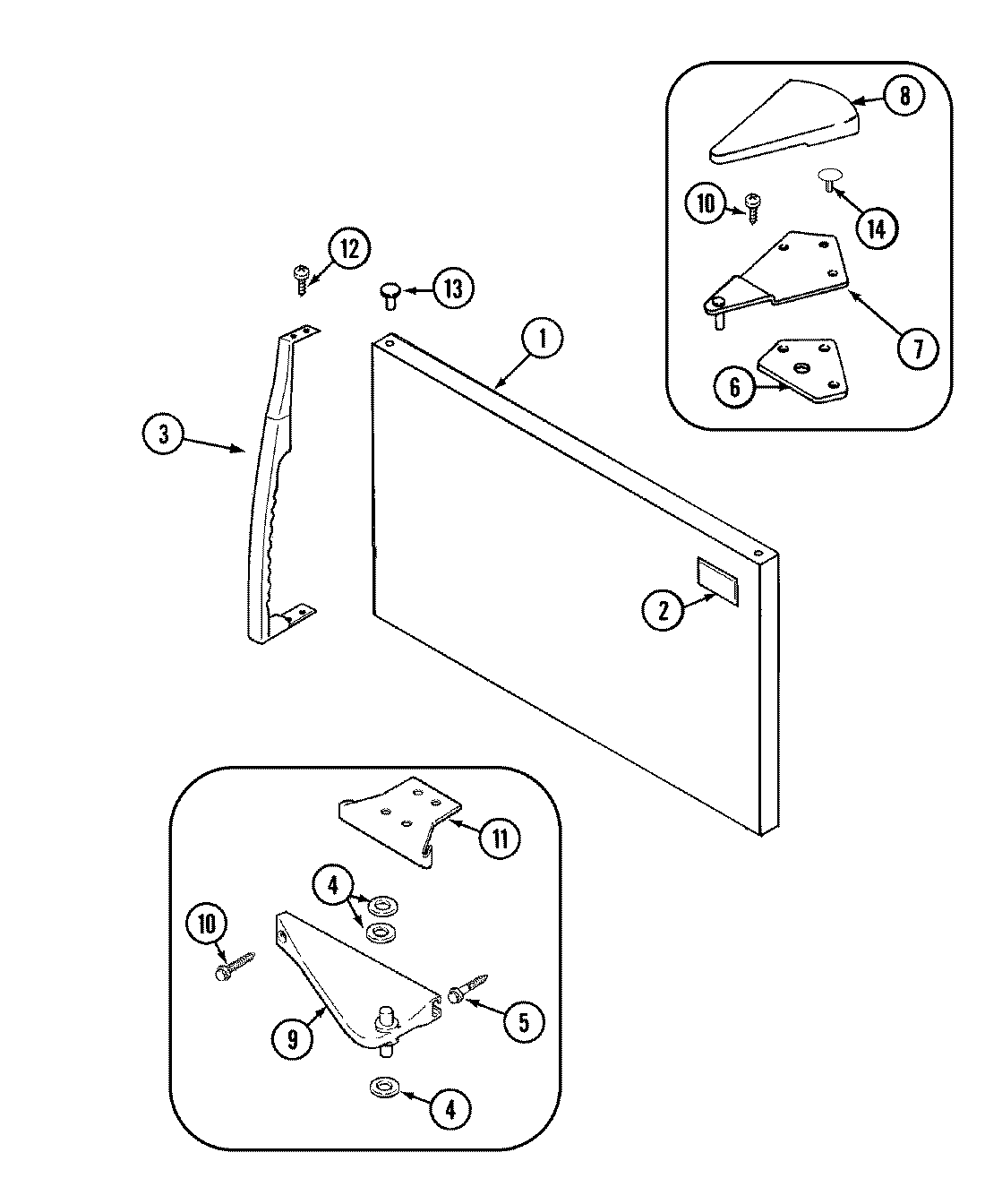 8
10
14
7
6
12
13
1
3
2
11
4
10
5
9
4