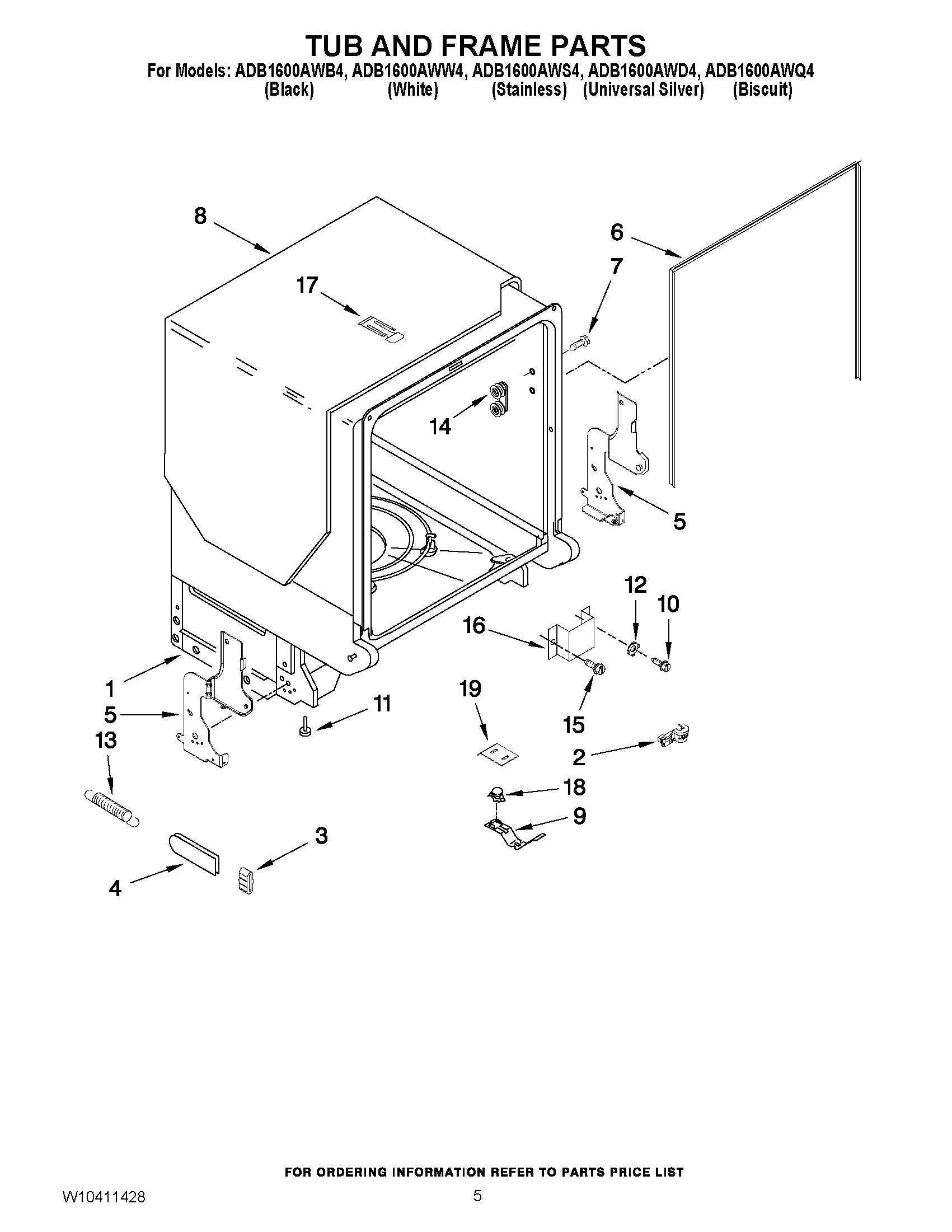 TUB AND FRAME PARTS

For Models: ADB1600AWB4, ADB1600AWW4, ADB1600AWS4, ADB1600AWD4, ADB1600AWQ4
(Black) (White) (Stainless) (Universal Silver) (Biscuit)

8
6
7
17
14
5
12
10
16
1
5
11
19
15
13
2
18
9
3
4

FOR ORDERING INFORMATION REFER TO PARTS PRICE LIST

W10411428

5