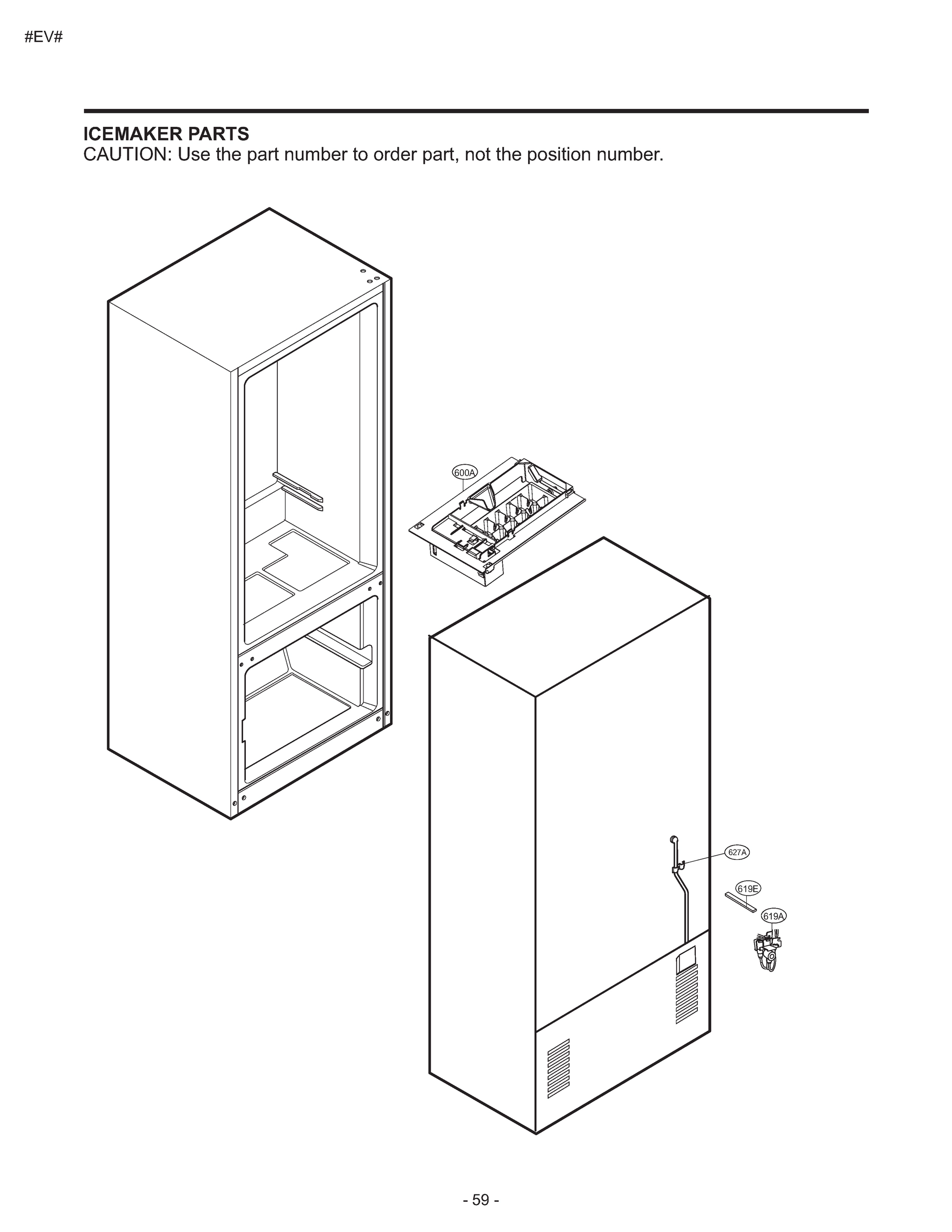 #EV#

ICEMAKER PARTS
CAUTION: Use the part number to order part, not the position number.

600A

627A

619E

619A

- 59 -