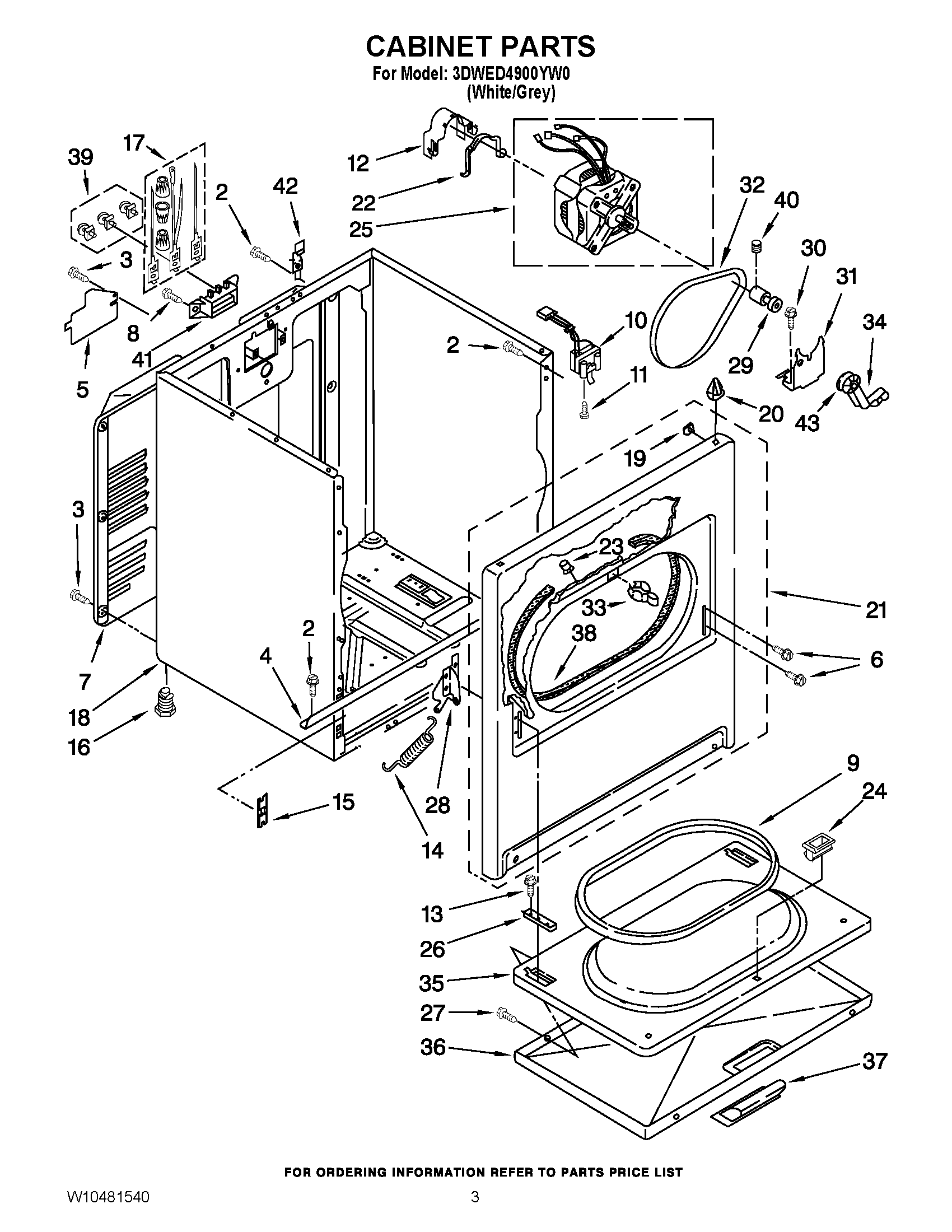 CABINET PARTS
For Model: 3DWED4900YW0
(White/Grey)

39
17
2
42
12
22
25
32
40
30
31
34
3
8
41
5
2
10
11
29
20
43
19
3
23
33
38
21
6
2
4
7
18
16
28
15
14
9
24
13
26
35
27
36
37

FOR ORDERING INFORMATION REFER TO PARTS PRICE LIST

W10481540
3