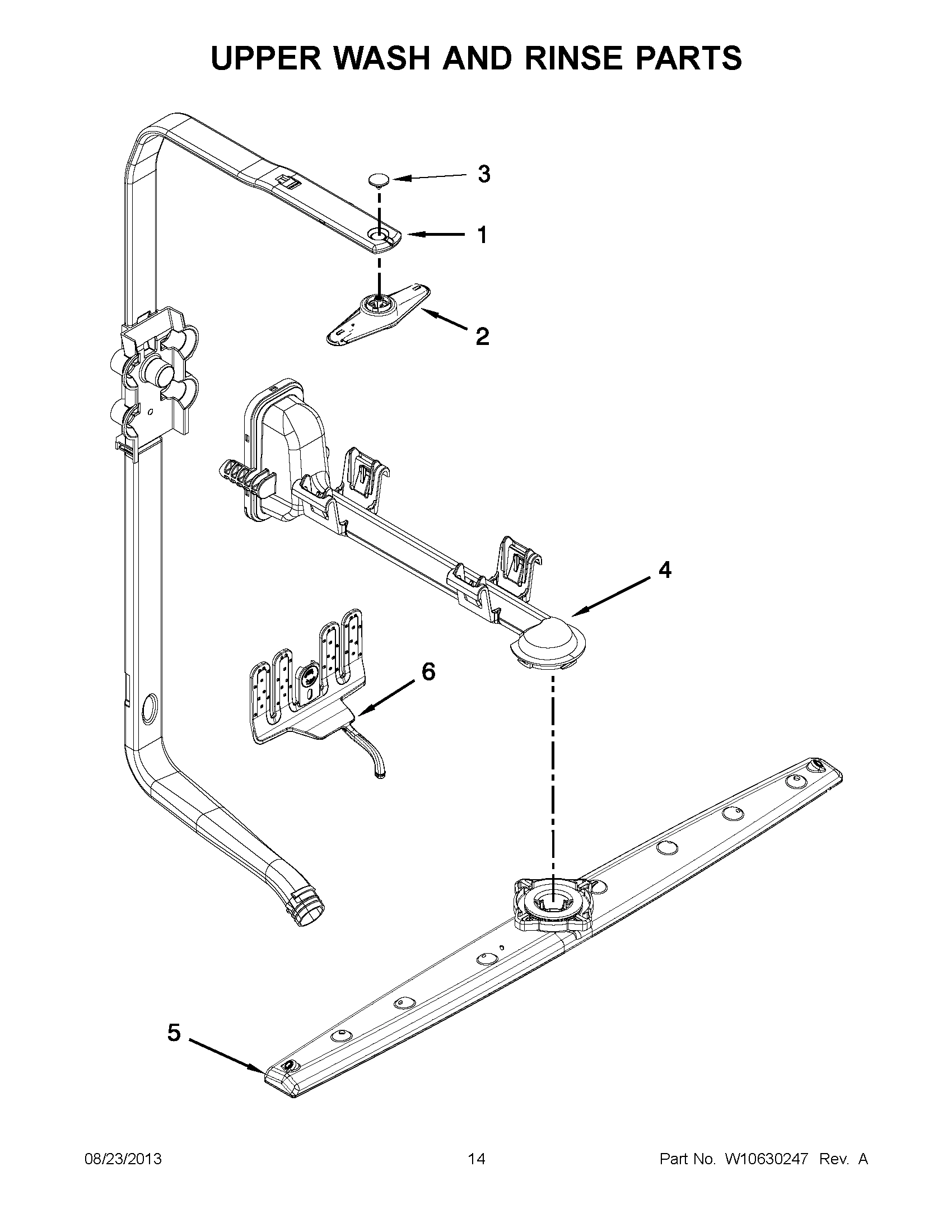 UPPER WASH AND RINSE PARTS

3

1

2

4

6

5

08/23/2013

14

Part No. W10630247 Rev. A