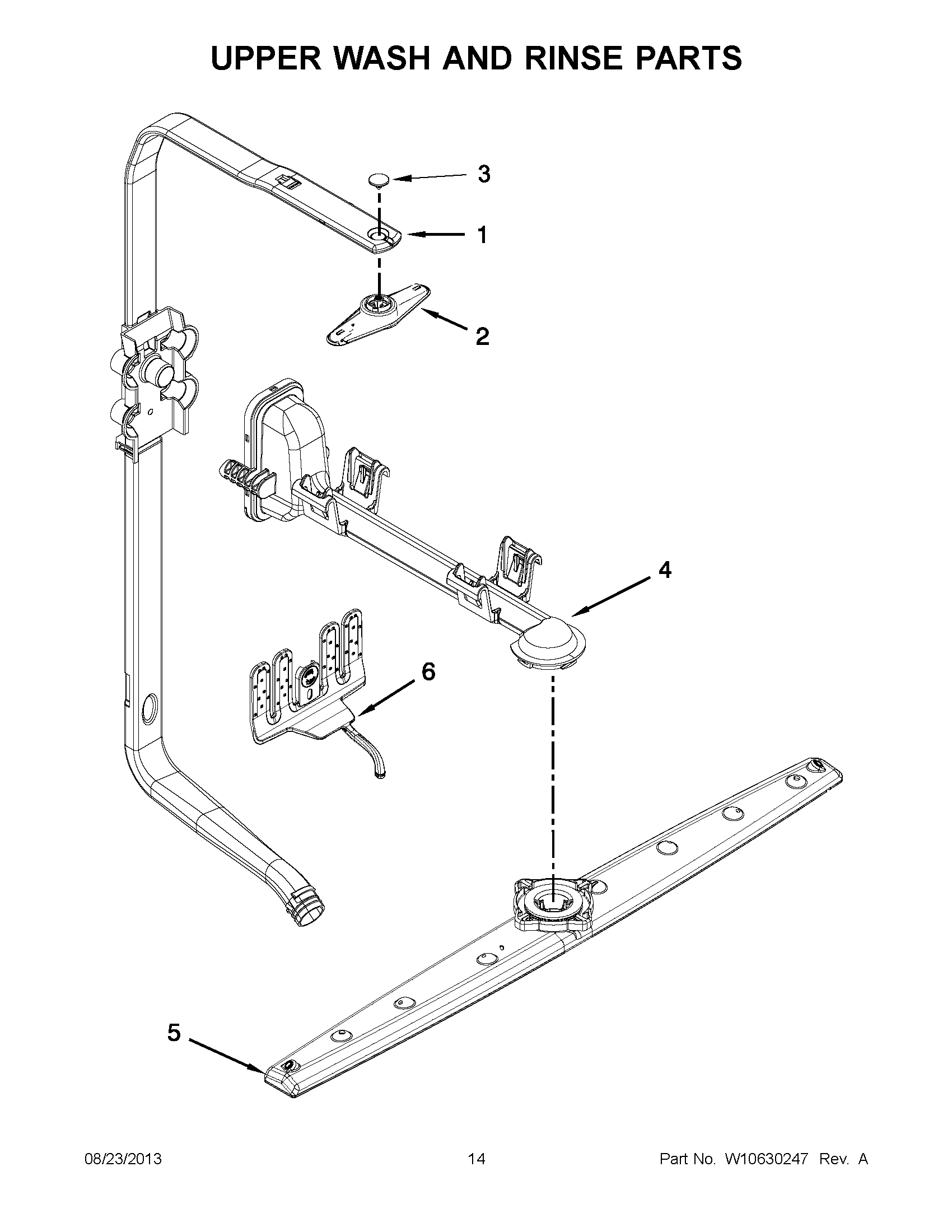 UPPER WASH AND RINSE PARTS

3

1

2

4

6

5

08/23/2013 14 Part No. W10630247 Rev. A