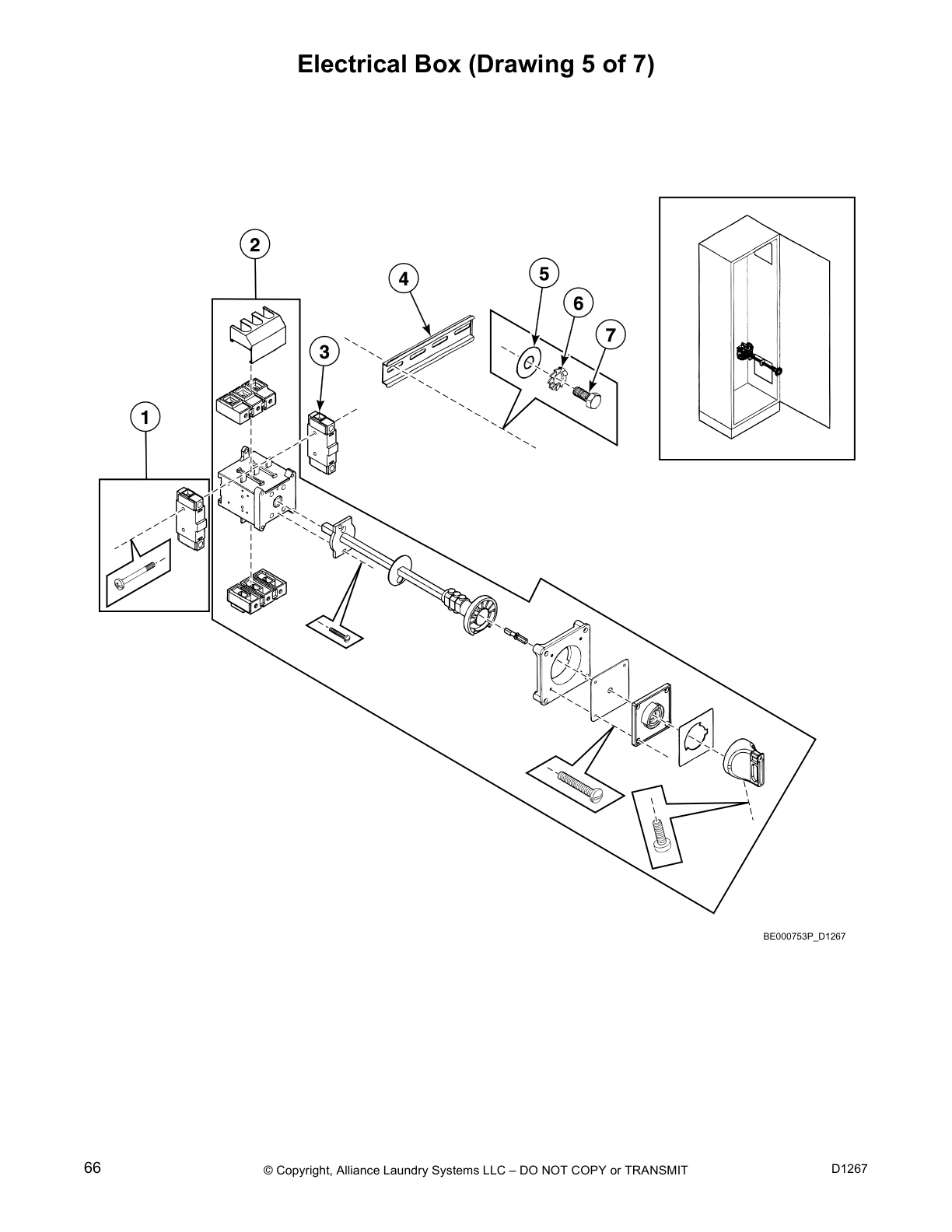 Electrical Box (Drawing 5 of 7)

2

4

5

6

7

3

1

BE000753P_D1267

66

© Copyright, Alliance Laundry Systems LLC – DO NOT COPY or TRANSMIT

D1267